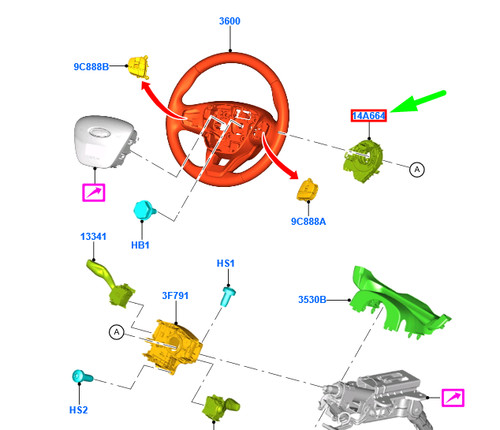 3600

9C888B

14A664

A

9C888A

HB1

13341

HS1

3F791

3530B

A

HS2