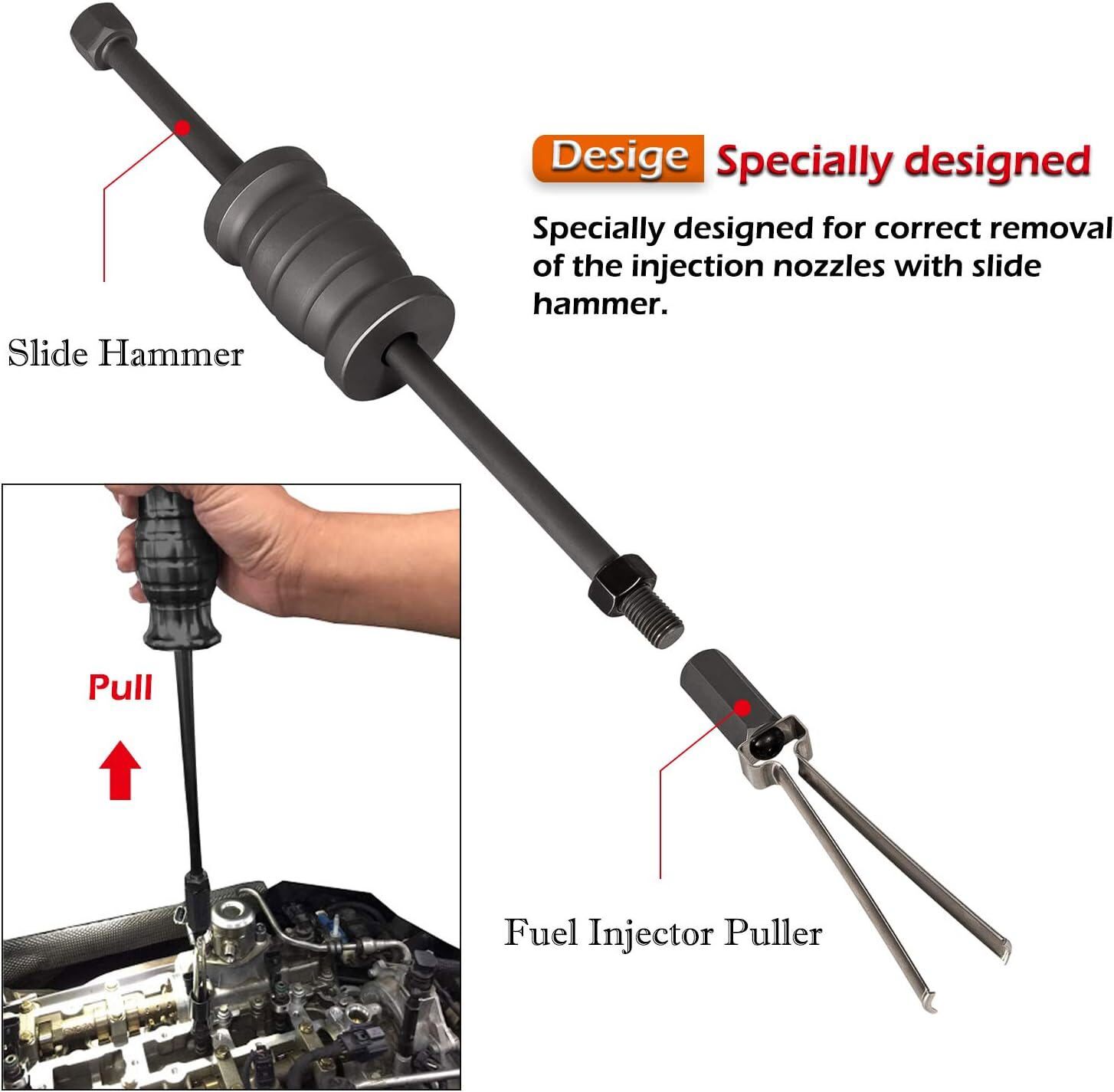 Desige Specially designed

Specially designed for correct removal of the injection nozzles with slide hammer.

Slide Hammer

Pull

Fuel Injector Puller