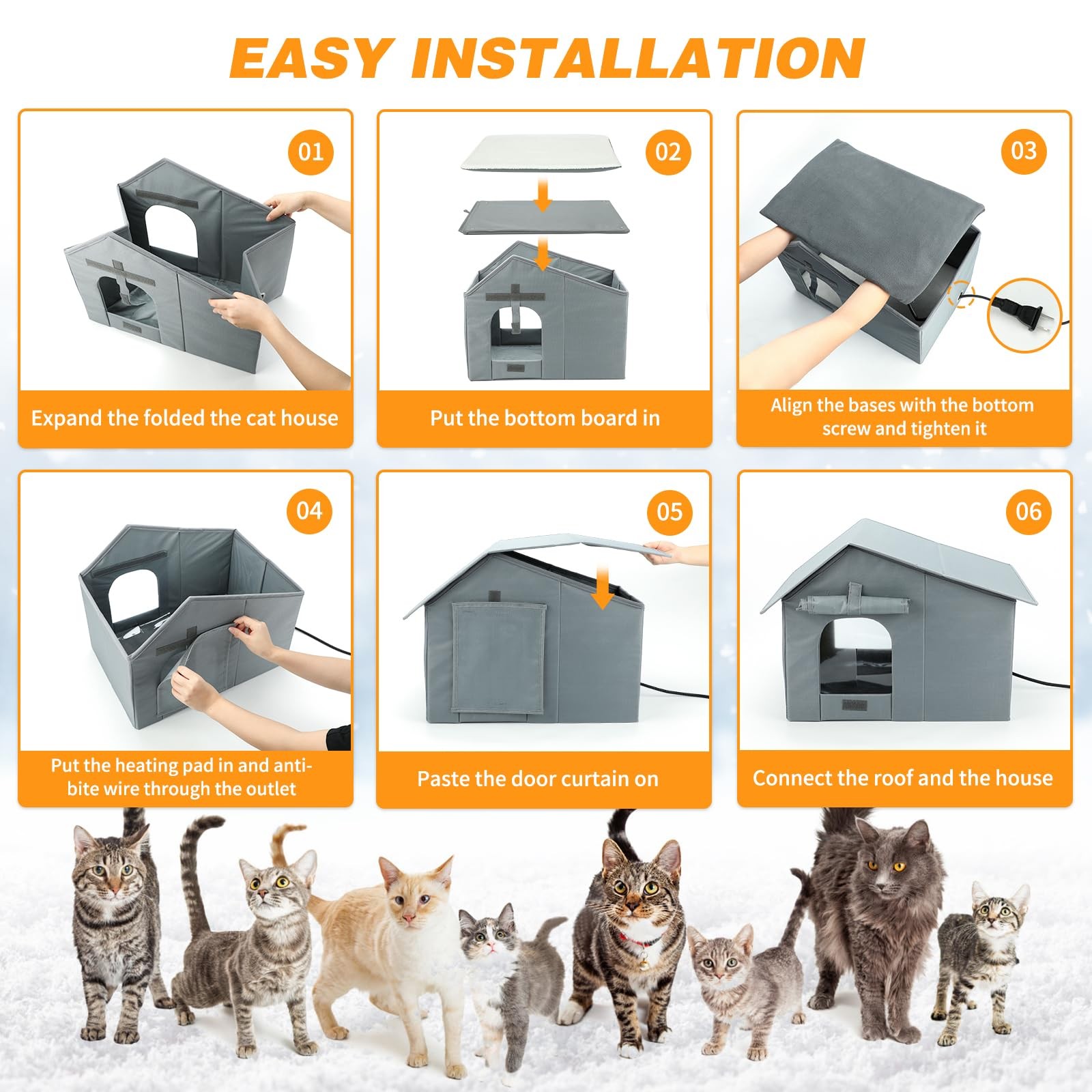 EASY INSTALLATION

01
Expand the folded the cat house

02
Put the bottom board in

03
Align the bases with the bottom screw and tighten it

04
Put the heating pad in and anti-bite wire through the outlet

05
Paste the door curtain on

06
Connect the roof and the house