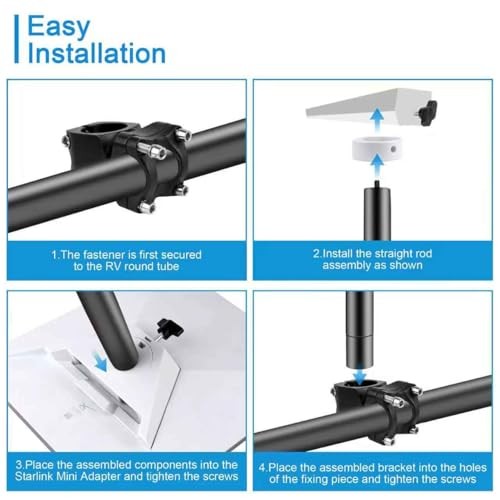 Easy Installation

1.The fastener is first secured to the RV round tube

2.Install the straight rod assembly as shown

3.Place the assembled components into the Starlink Mini Adapter and tighten the screws

4.Place the assembled bracket into the holes of the fixing piece and tighten the screws