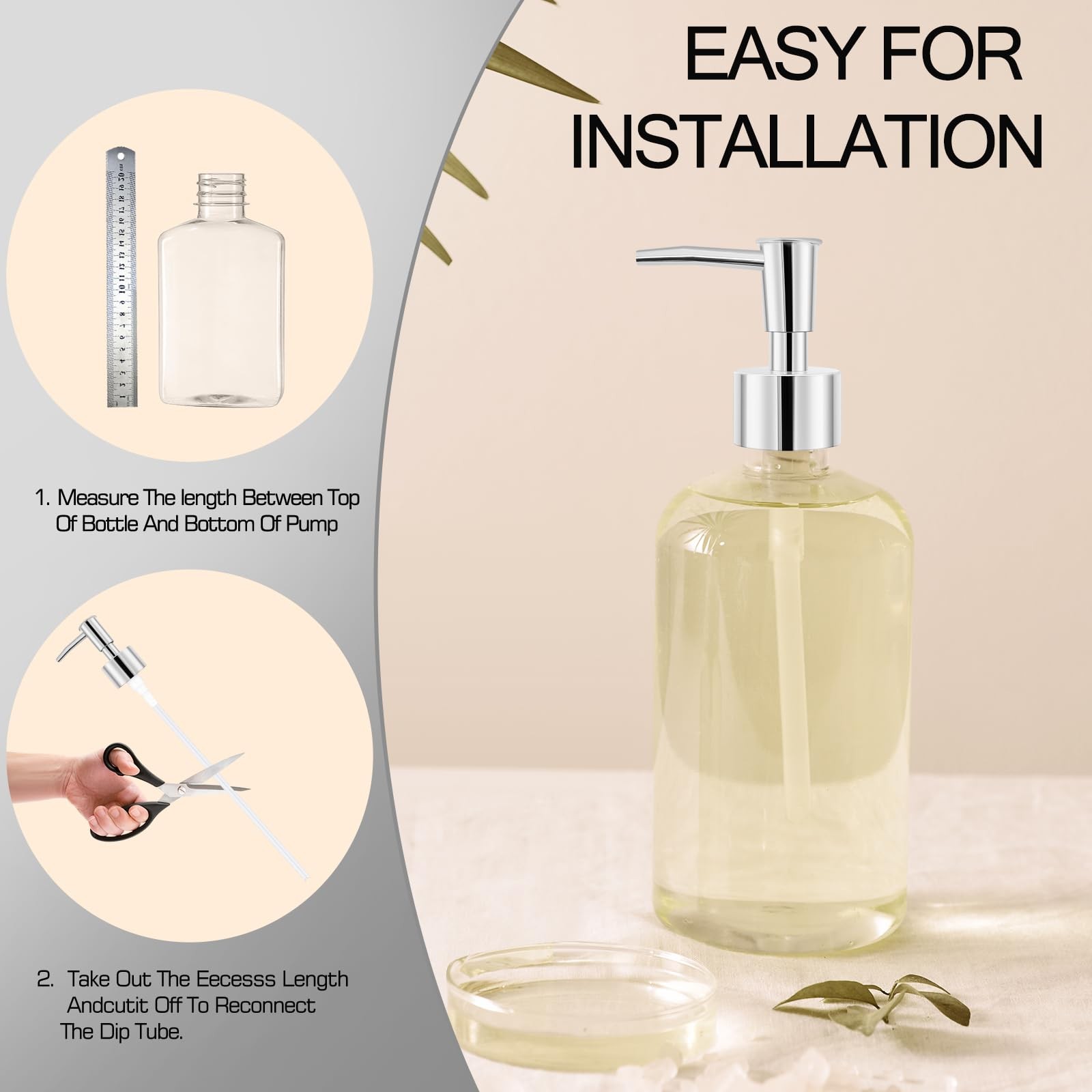 EASY FOR INSTALLATION

1. Measure The length Between Top Of Bottle And Bottom Of Pump

2. Take Out The Eecesss Length Andcutit Off To Reconnect The Dip Tube.