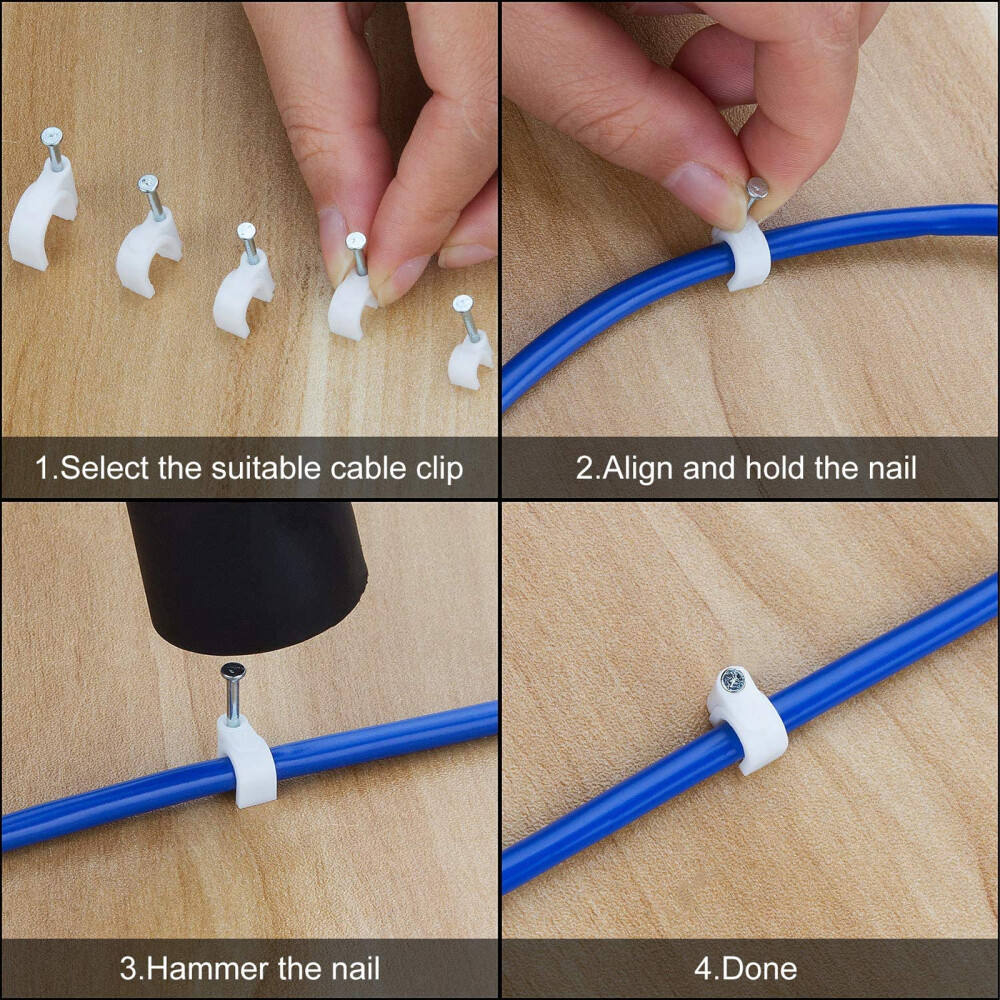 1.Select the suitable cable clip

2.Align and hold the nail

3.Hammer the nail

4.Done