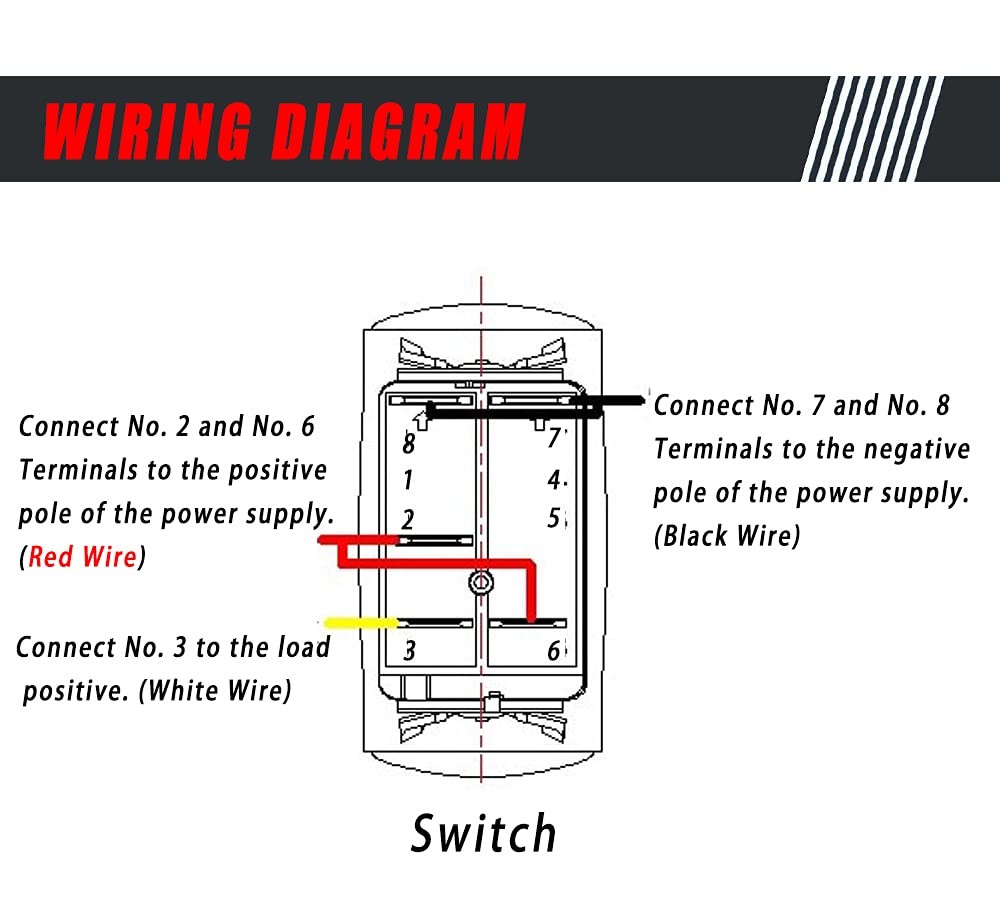 WIRING DIAGRAM

Connect No. 2 and No. 6 Terminals to the positive pole of the power supply. (Red Wire)

Connect No. 3 to the load positive. (White Wire)

8
1
2
3

7
4
5
6

Connect No. 7 and No. 8 Terminals to the negative pole of the power supply. (Black Wire)

Switch