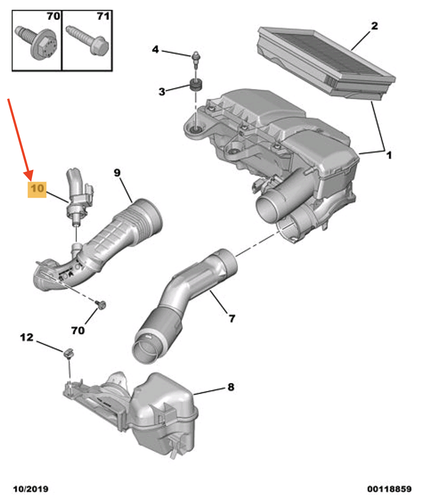 70
71
2
4
3
1
10
9
7
70
12
8
10/2019
00118859