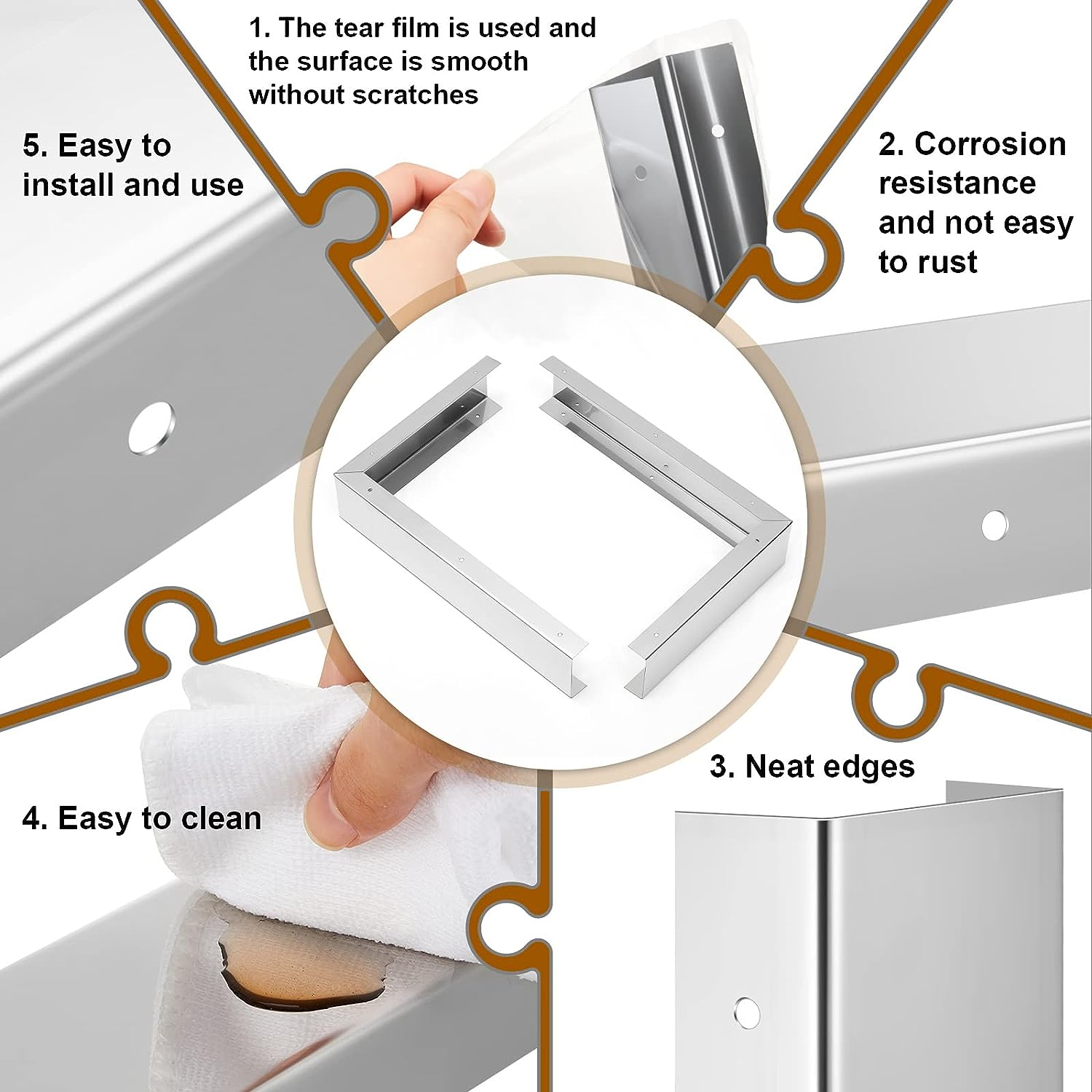 1. The tear film is used and the surface is smooth without scratches

5. Easy to install and use

2. Corrosion resistance and not easy to rust

3. Neat edges

4. Easy to clean