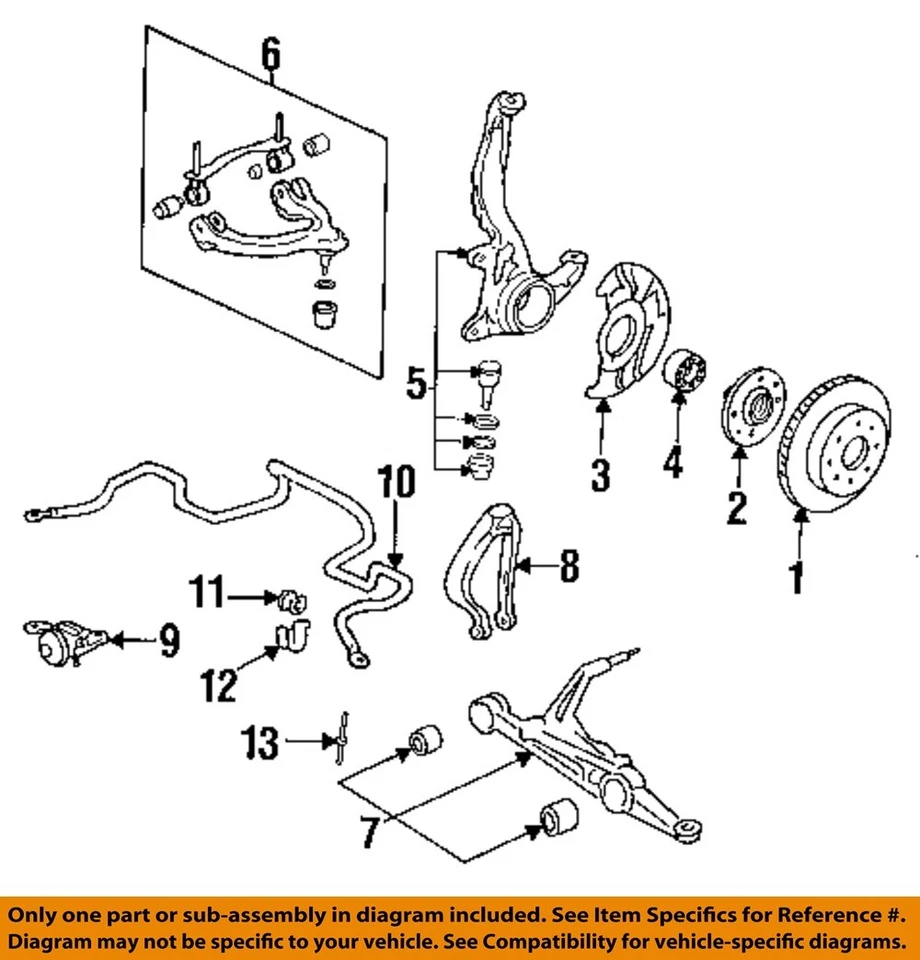 6

5

3

4

2

1

10

8

11

9

12

13

7

Only one part or sub-assembly in diagram included. See Item Specifics for Reference #.
Diagram may not be specific to your vehicle. See Compatibility for vehicle-specific diagrams.