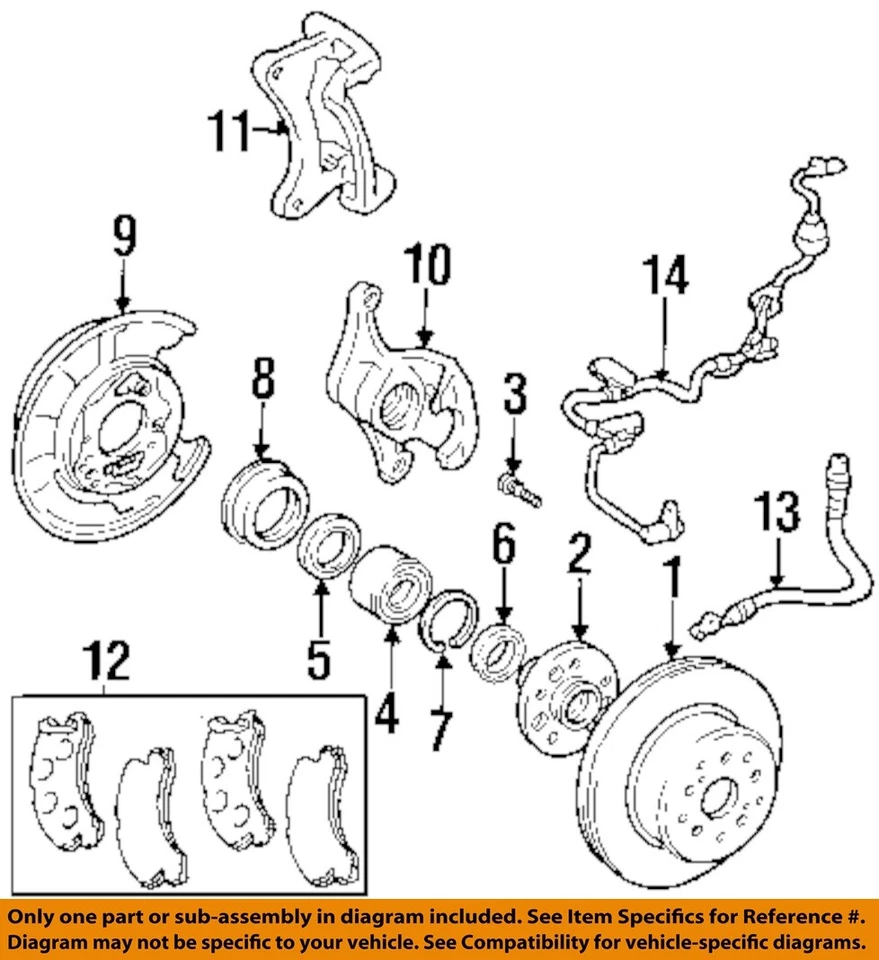 11

9

10

14

8

3

13

6

2

1

5

4

7

12

Only one part or sub-assembly in diagram included. See Item Specifics for Reference #. Diagram may not be specific to your vehicle. See Compatibility for vehicle-specific diagrams.