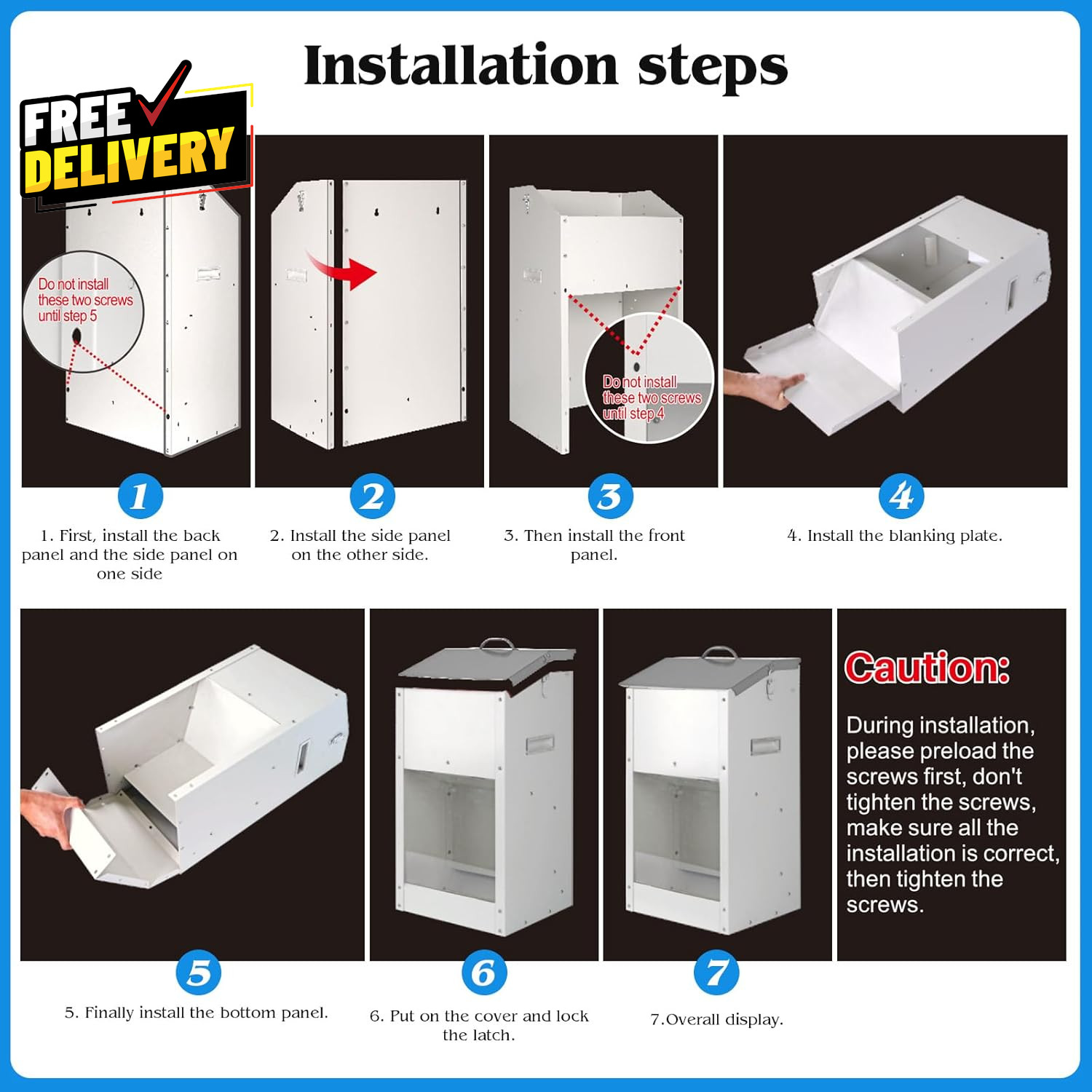 Installation steps

FREE DELIVERY

Do not install these two screws until step 5

Do not install these two screws until step 4

1

1. First, install the back panel and the side panel on one side

2

2. Install the side panel on the other side.

3

3. Then install the front panel.

4

4. Install the blanking plate.

Caution:

During installation, please preload the screws first, don't tighten the screws, make sure all the installation is correct, then tighten the screws.

5

5. Finally install the bottom panel.

6

6. Put on the cover and lock the latch.

7

7.Overall display.