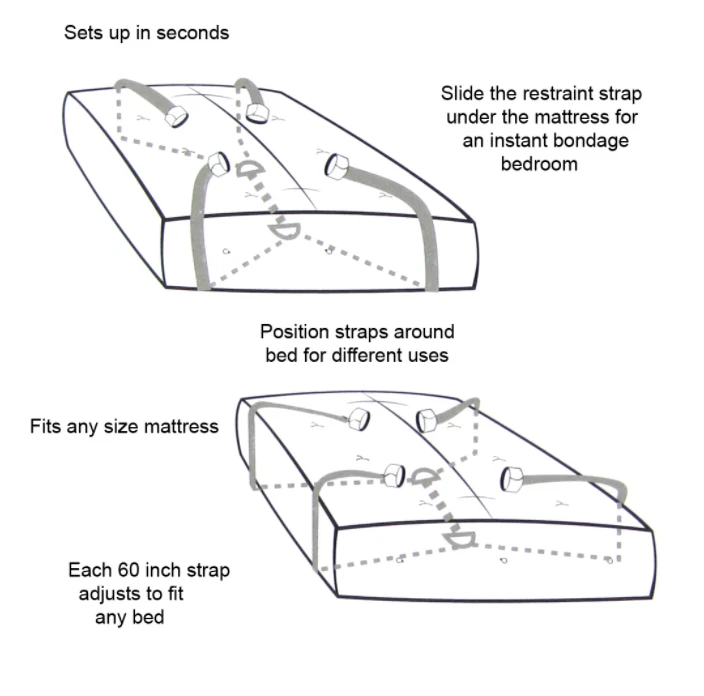 Sets up in seconds

Slide the restraint strap under the mattress for an instant bondage bedroom

Position straps around bed for different uses

Fits any size mattress

Each 60 inch strap adjusts to fit any bed