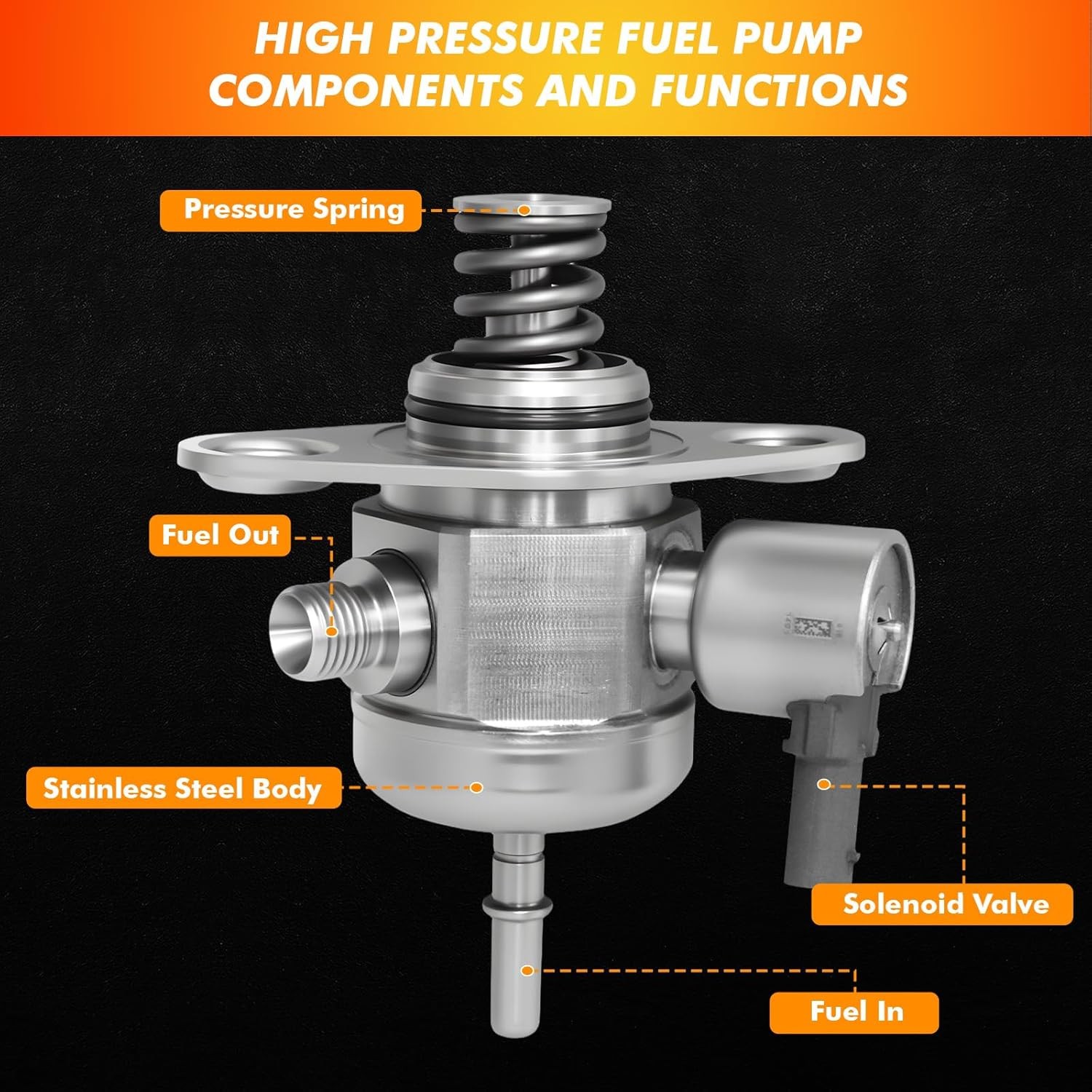 HIGH PRESSURE FUEL PUMP COMPONENTS AND FUNCTIONS

Pressure Spring

Fuel Out

Stainless Steel Body

Solenoid Valve

Fuel In