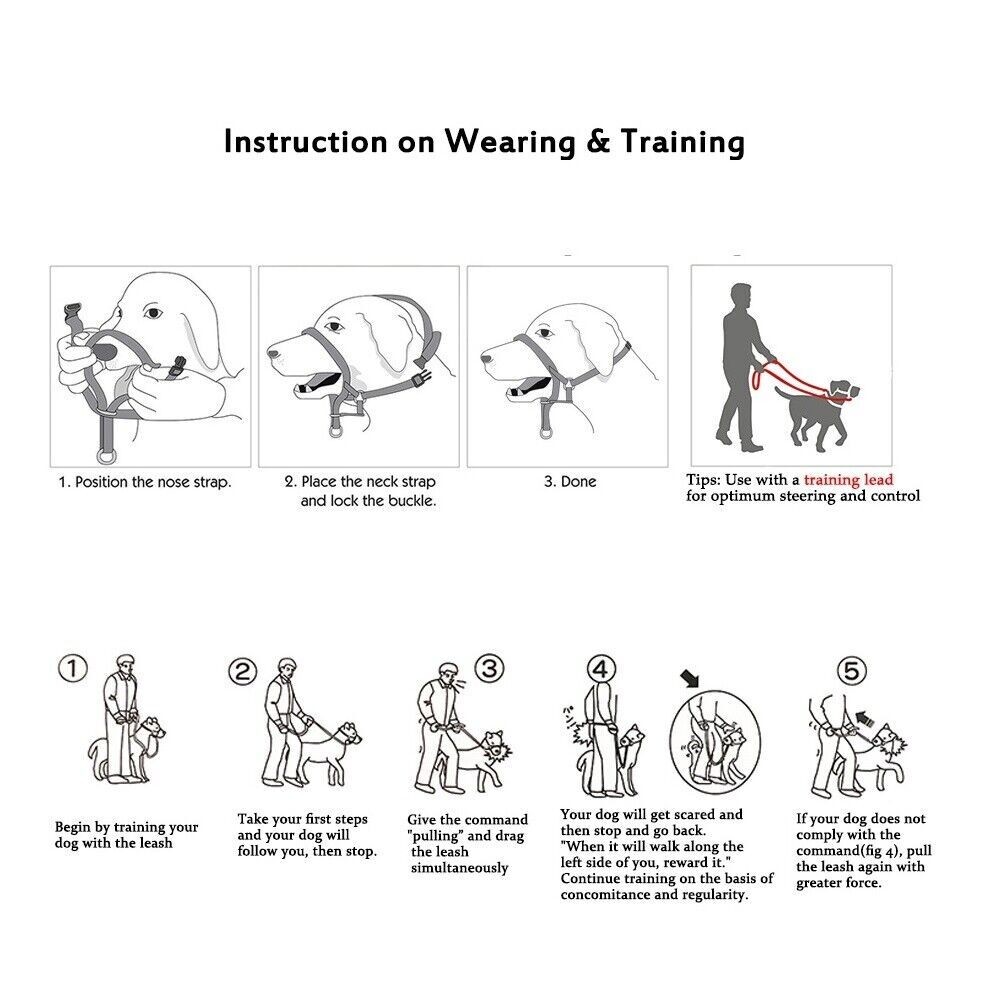 Instruction on Wearing & Training

1. Position the nose strap.

2. Place the neck strap and lock the buckle.

3. Done

Tips: Use with a training lead for optimum steering and control

①
Begin by training your dog with the leash

②
Take your first steps and your dog will follow you, then stop.

③
Give the command "pulling" and drag the leash simultaneously

④
Your dog will get scared and then stop and go back. "When it will walk along the left side of you, reward it." Continue training on the basis of concomitance and regularity.

⑤
If your dog does not comply with the command(fig 4), pull the leash again with greater force.