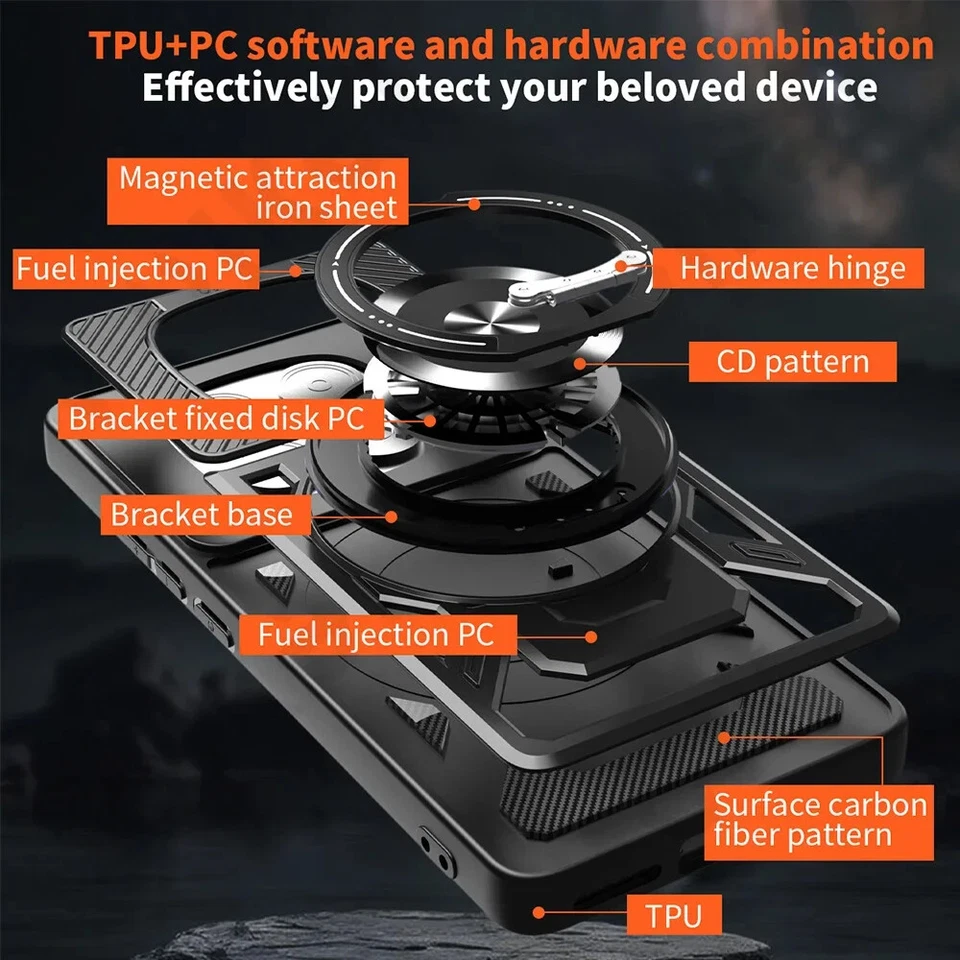 TPU+PC software and hardware combination
Effectively protect your beloved device

Magnetic attraction iron sheet

Fuel injection PC

Hardware hinge

CD pattern

Bracket fixed disk PC

Bracket base

Fuel injection PC

Surface carbon fiber pattern

TPU