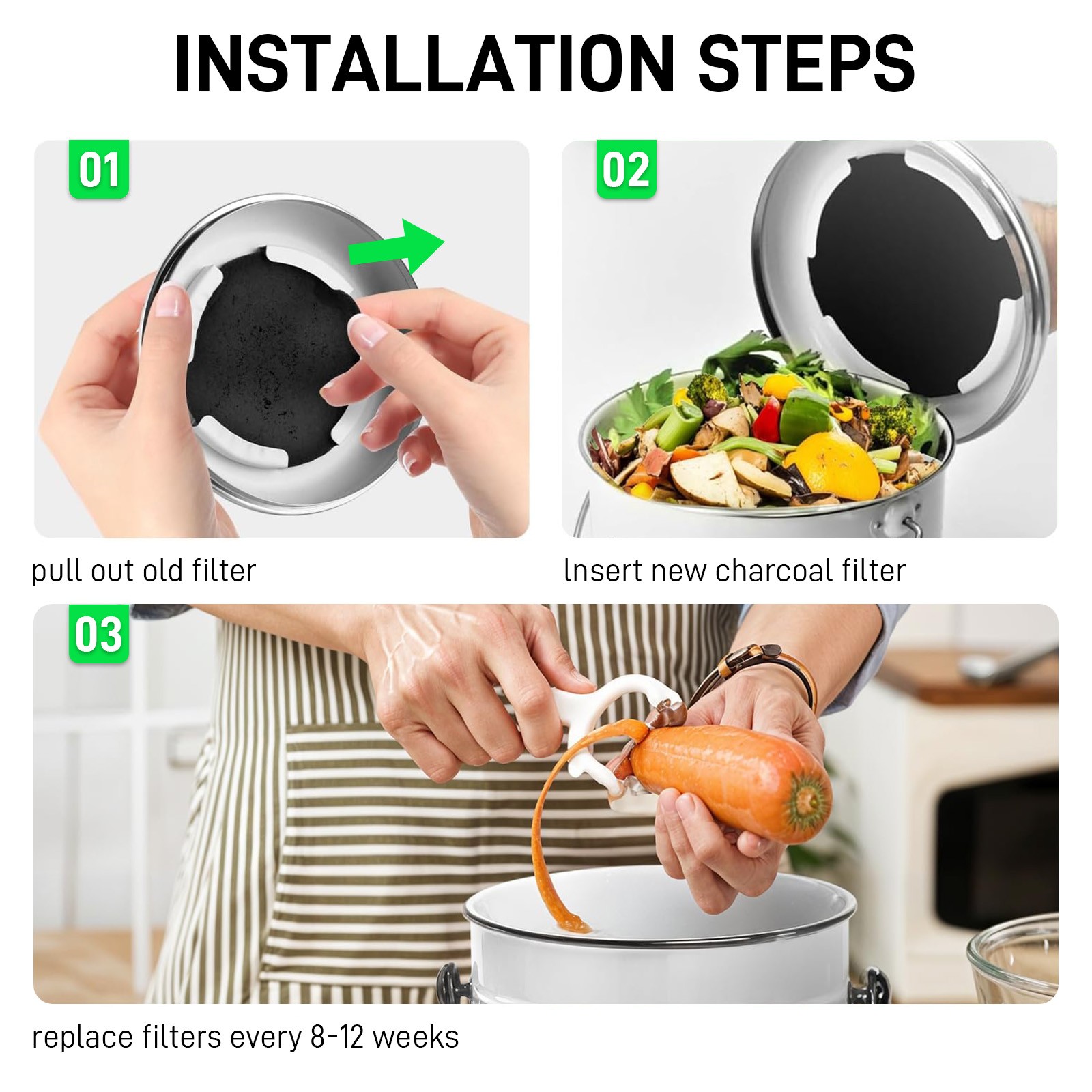 INSTALLATION STEPS

01

pull out old filter

02

lnsert new charcoal filter

03

replace filters every 8-12 weeks