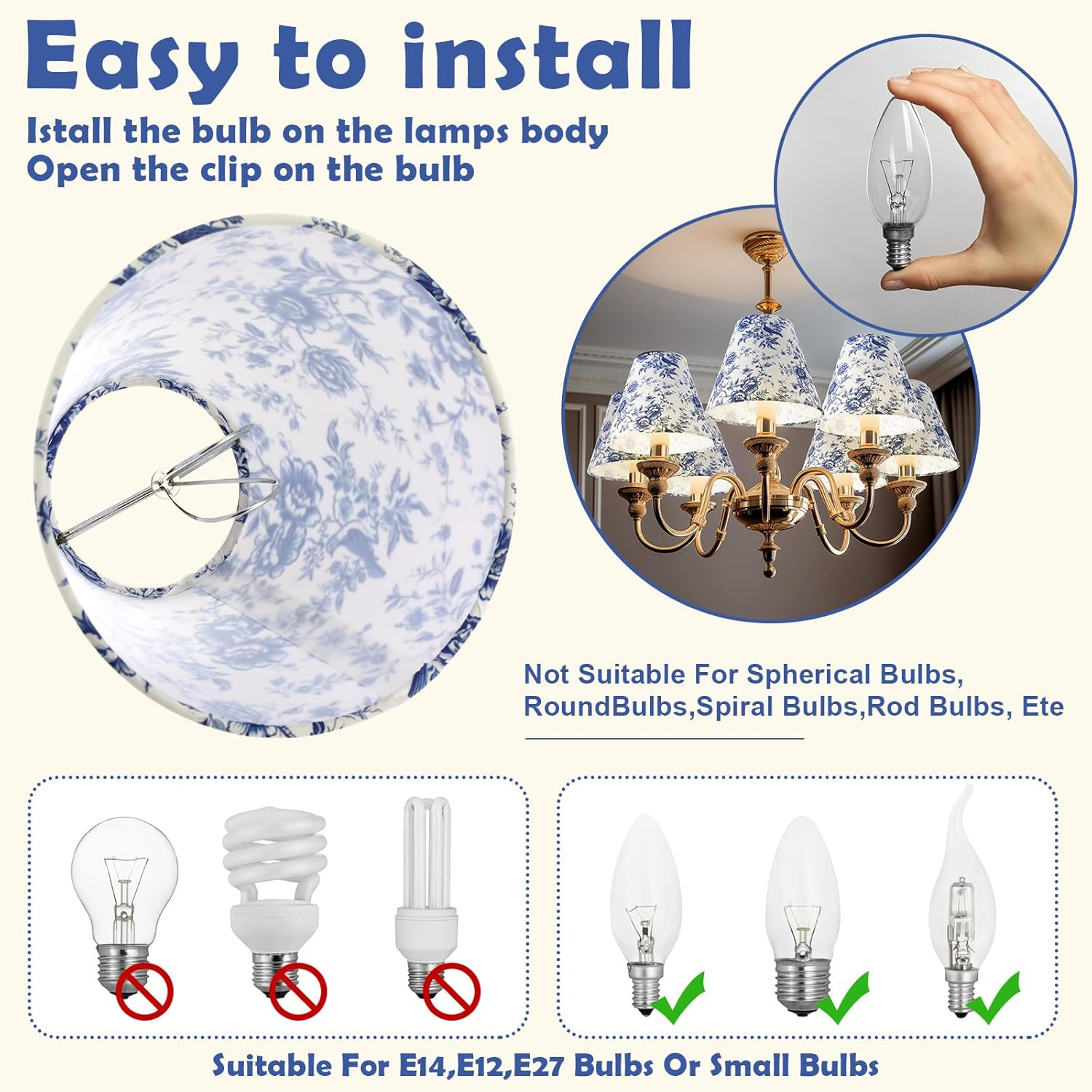 Easy to install

Istall the bulb on the lamps body
Open the clip on the bulb

Not Suitable For Spherical Bulbs, RoundBulbs,Spiral Bulbs,Rod Bulbs, Ete

Suitable For E14,E12,E27 Bulbs Or Small Bulbs