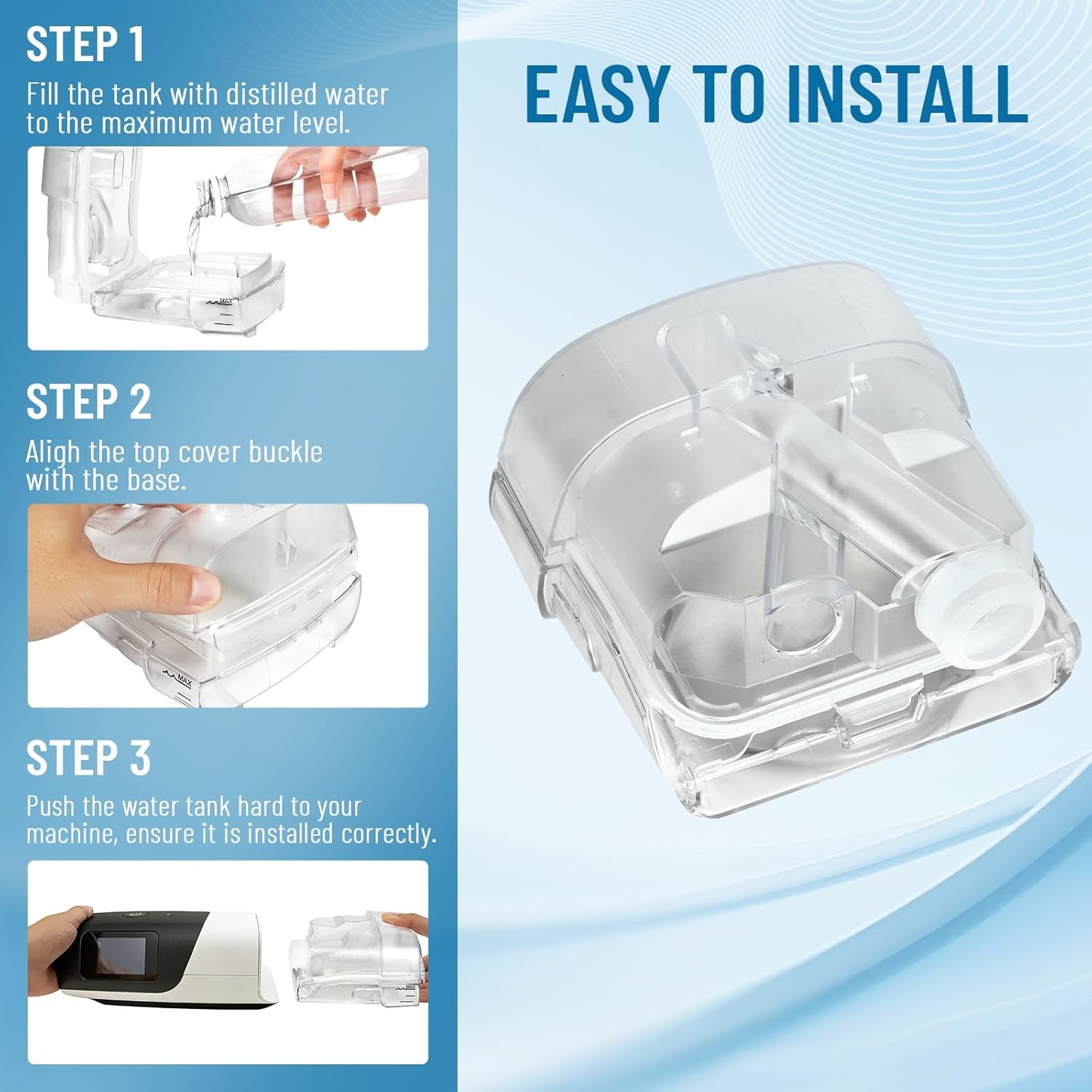 STEP 1
Fill the tank with distilled water to the maximum water level.

MAX

STEP 2
Aligh the top cover buckle with the base.

MAX

STEP 3
Push the water tank hard to your machine, ensure it is installed correctly.

MAX

EASY TO INSTALL