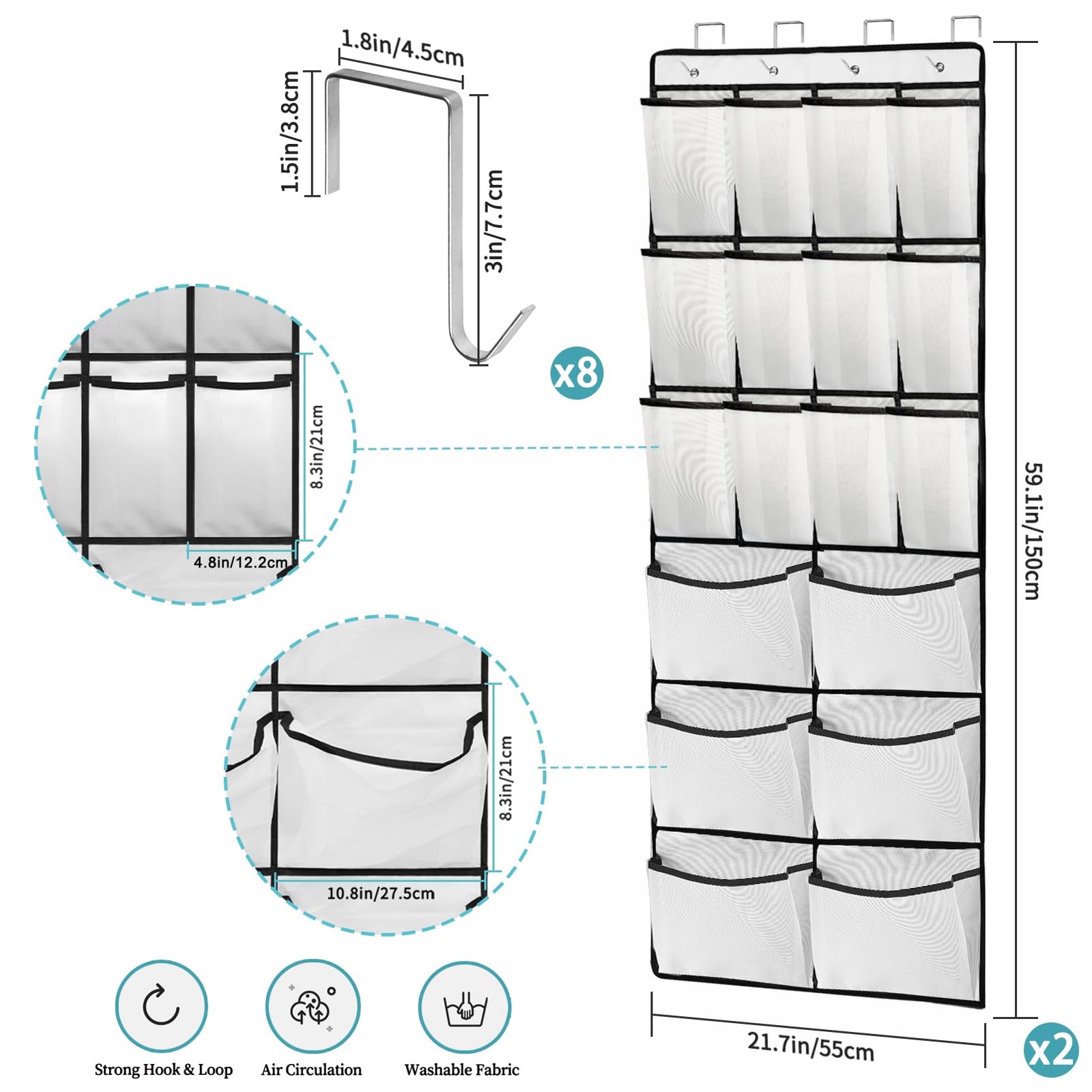 1.8in/4.5cm

1.5in/3.8cm

3in/7.7cm

x8

8.3in/21cm

4.8in/12.2cm

8.3in/21cm

10.8in/27.5cm

59.1in/150cm

21.7in/55cm

x2

Strong Hook & Loop

Air Circulation

Washable Fabric