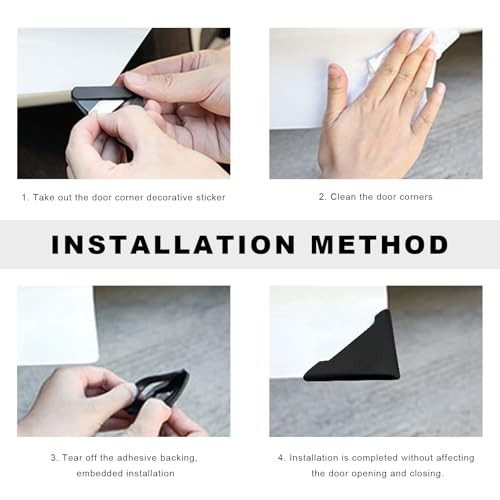 1. Take out the door corner decorative sticker

2. Clean the door corners

INSTALLATION METHOD

3. Tear off the adhesive backing, embedded installation

4. Installation is completed without affecting the door opening and closing.