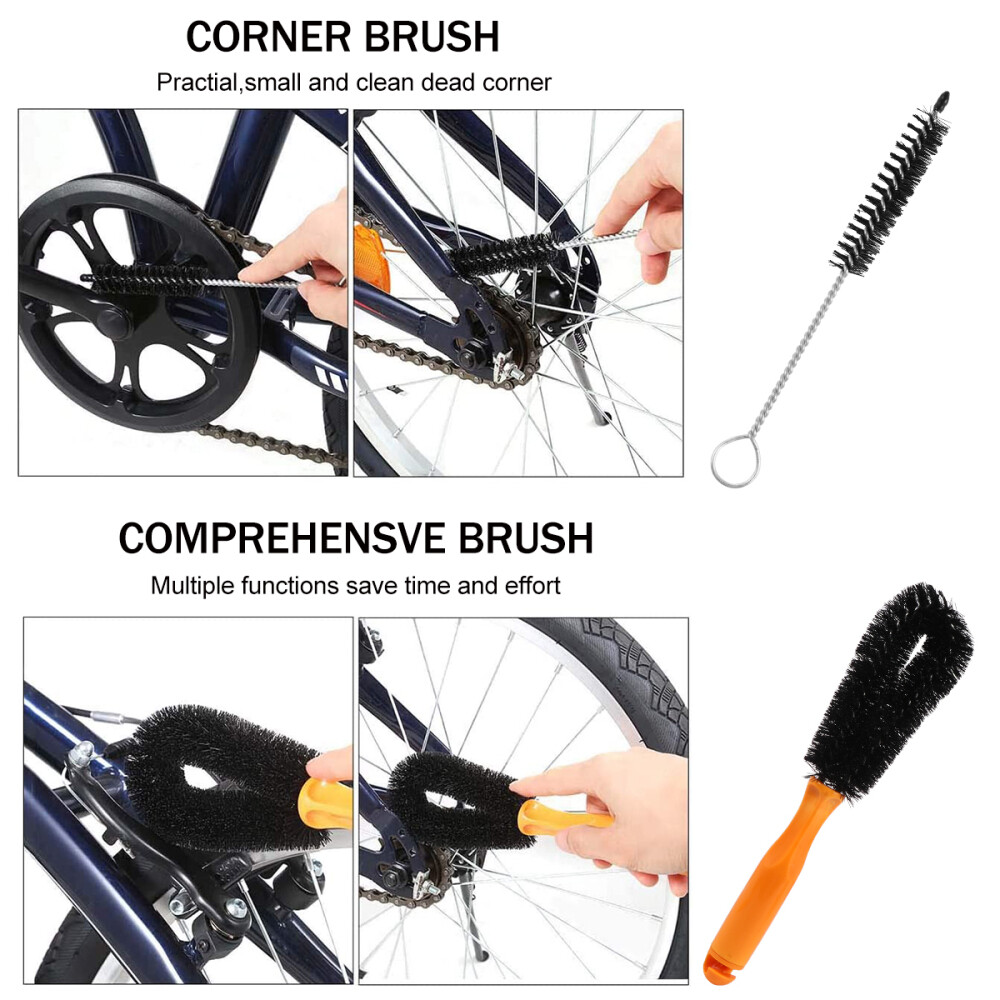 CORNER BRUSH

Practial,small and clean dead corner

COMPREHENSVE BRUSH

Multiple functions save time and effort