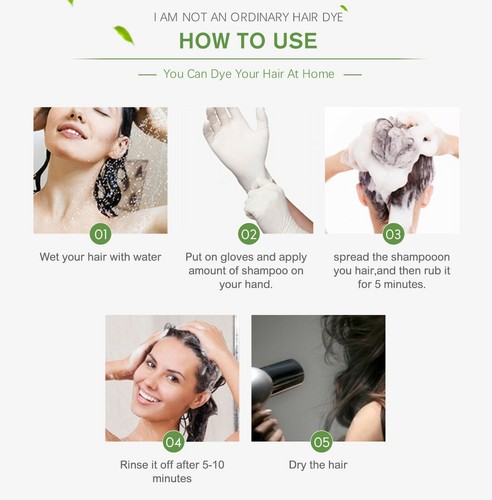 I AM NOT AN ORDINARY HAIR DYE

HOW TO USE

— You Can Dye Your Hair At Home —

01

Wet your hair with water

02

Put on gloves and apply amount of shampoo on your hand.

03

spread the shampooon you hair,and then rub it for 5 minutes.

04

Rinse it off after 5-10 minutes

05

Dry the hair