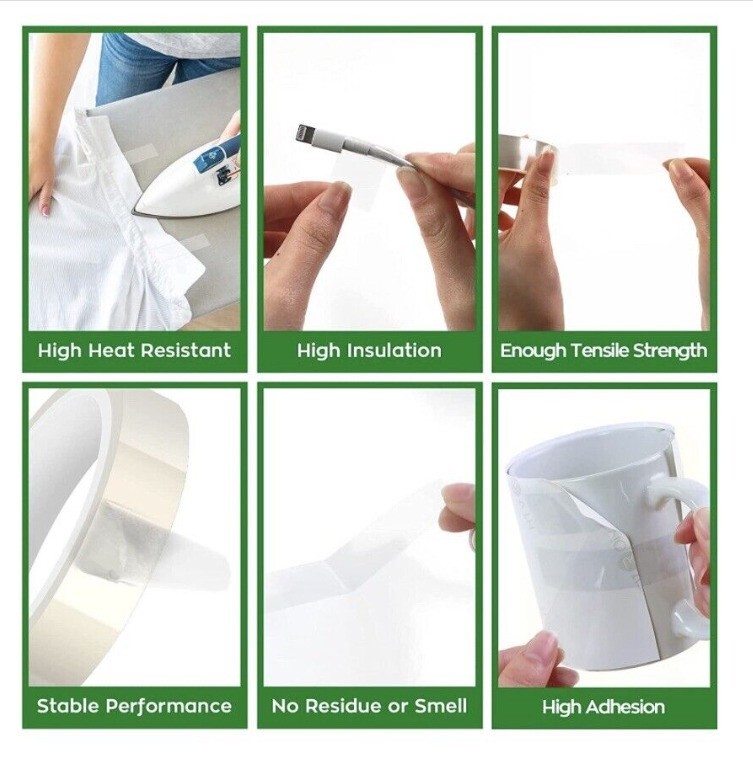 High Heat Resistant

High Insulation

Enough Tensile Strength

Stable Performance

No Residue or Smell

High Adhesion