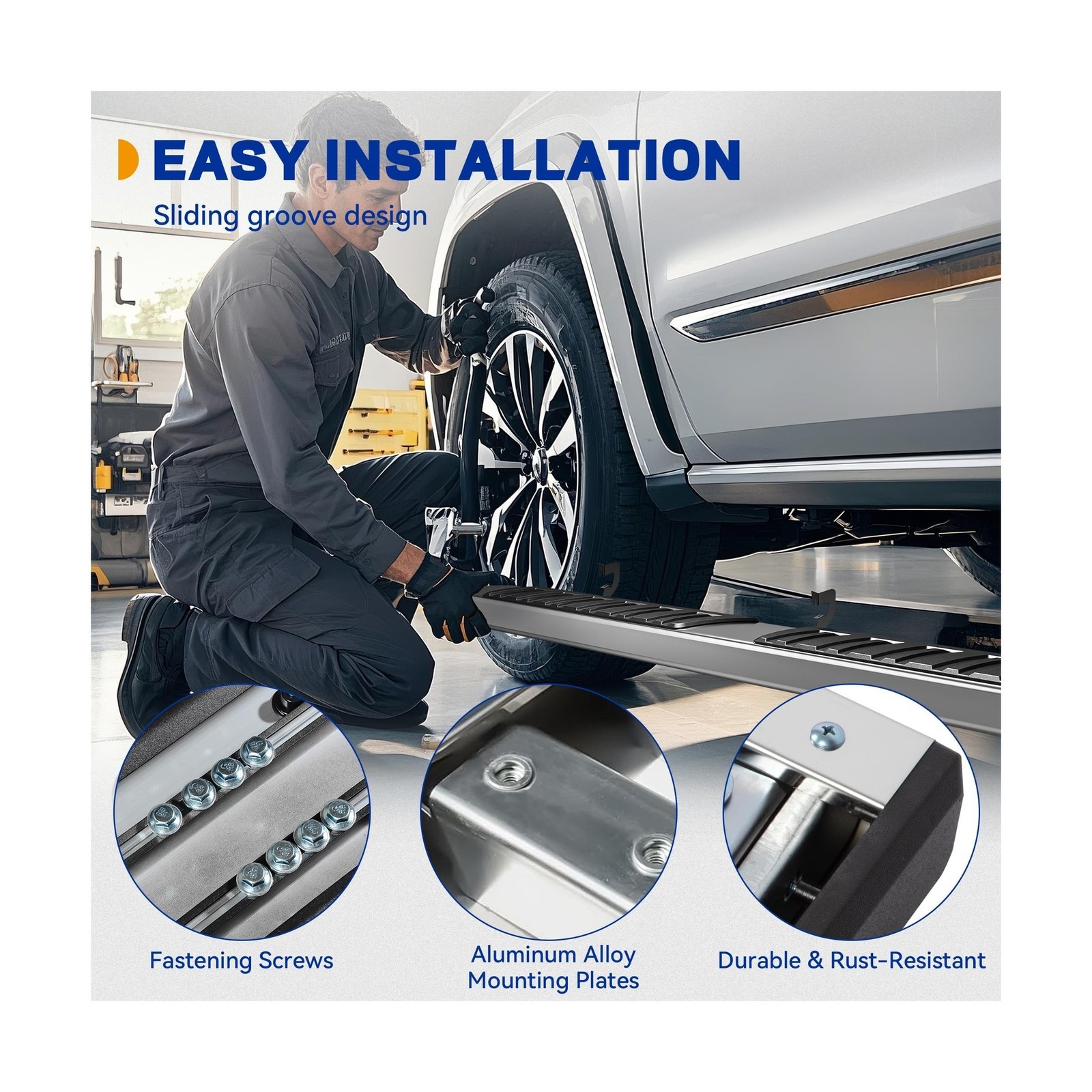 EASY INSTALLATION

Sliding groove design

Fastening Screws

Aluminum Alloy Mounting Plates

Durable & Rust-Resistant