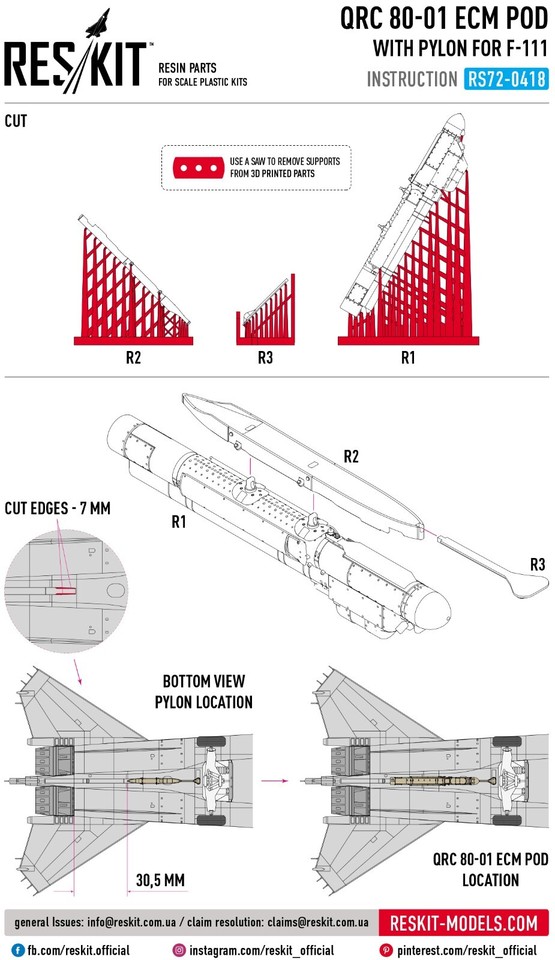 RES/KIT™
RESIN PARTS
FOR SCALE PLASTIC KITS

QRC 80-01 ECM POD
WITH PYLON FOR F-111
INSTRUCTION RS72-0418

CUT

USE A SAW TO REMOVE SUPPORTS FROM 3D PRINTED PARTS

R2
R3
R1

R2
R1
R3

CUT EDGES - 7 MM

BOTTOM VIEW
PYLON LOCATION

30,5 MM

QRC 80-01 ECM POD
LOCATION

general Issues: info@reskit.com.ua / claim resolution: claims@reskit.com.ua
RESKIT-MODELS.COM

fb.com/reskit.official
instagram.com/reskit_official
pinterest.com/reskit_official