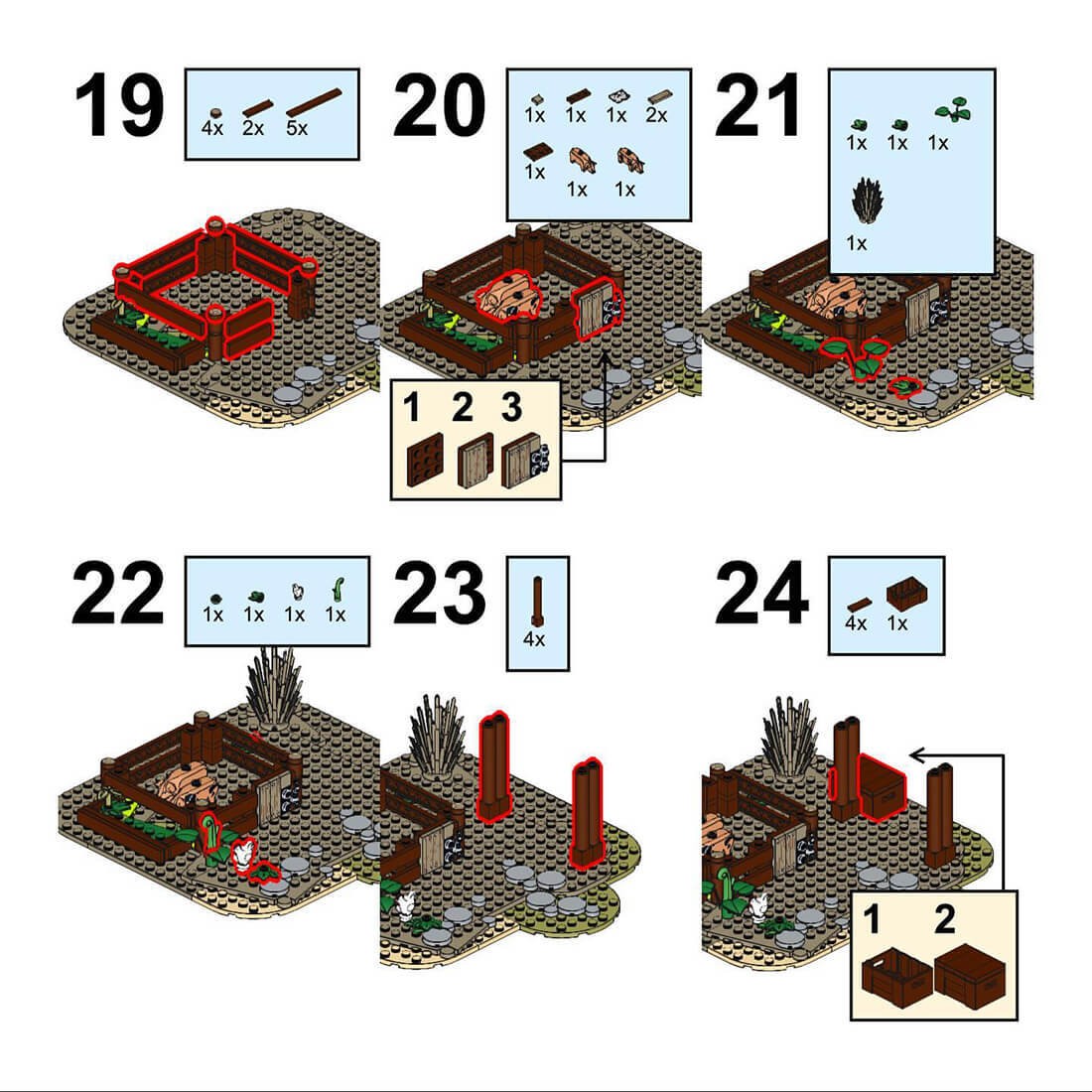 19

4x 2x 5x

20

1x 1x 1x 2x
1x 1x 1x

1 2 3

21

1x 1x 1x
1x

22

1x 1x 1x 1x

23

4x

24

4x 1x

1 2