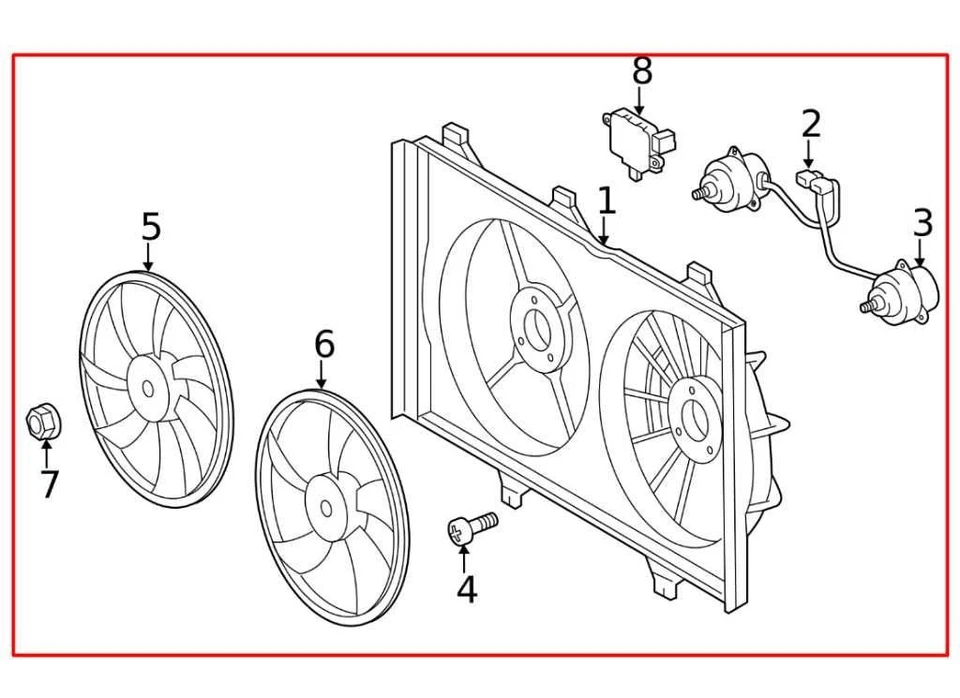 8
2
1
3
5
6
7
4