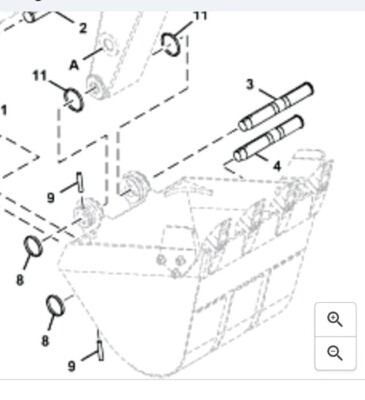 2
11
A
11
1
3
4
9
8
8
9