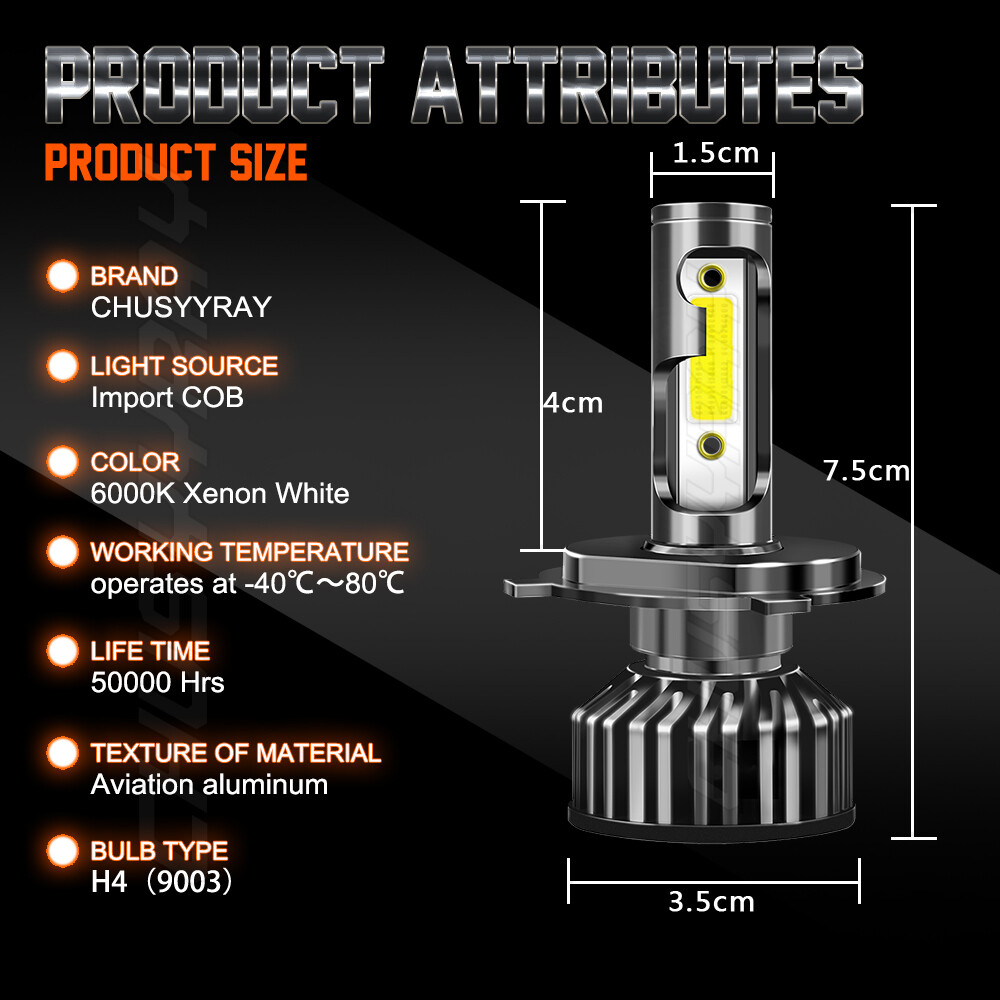 PRODUCT ATTRIBUTES

PRODUCT SIZE

BRAND
CHUSYYRAY

LIGHT SOURCE
Import COB

COLOR
6000K Xenon White

WORKING TEMPERATURE
operates at -40℃～80℃

LIFE TIME
50000 Hrs

TEXTURE OF MATERIAL
Aviation aluminum

BULB TYPE
H4（9003）

1.5cm

4cm

7.5cm

3.5cm