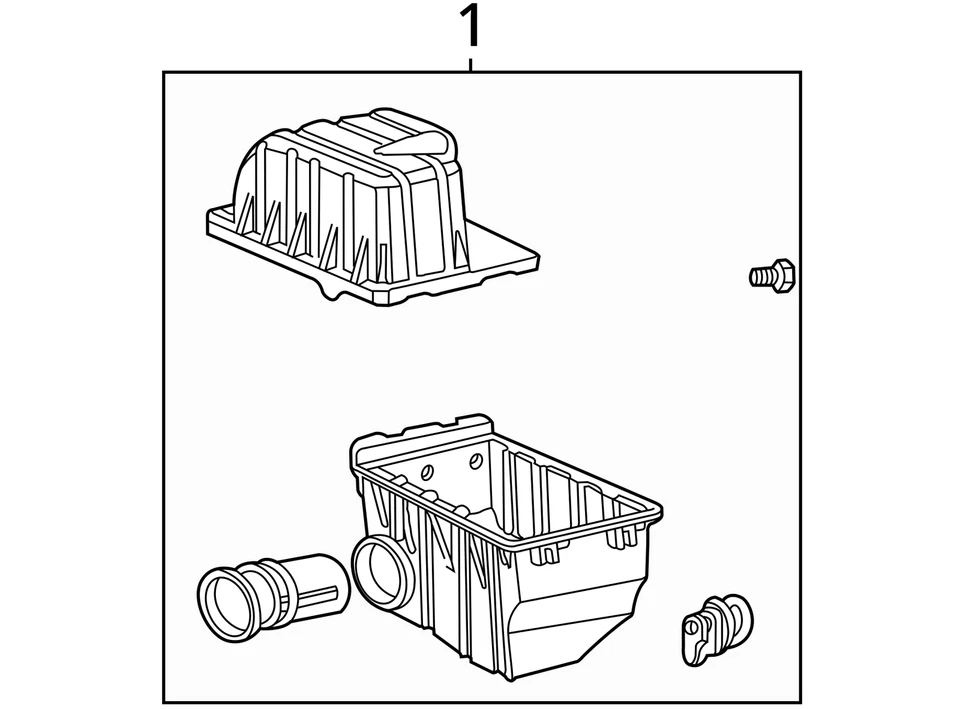 1