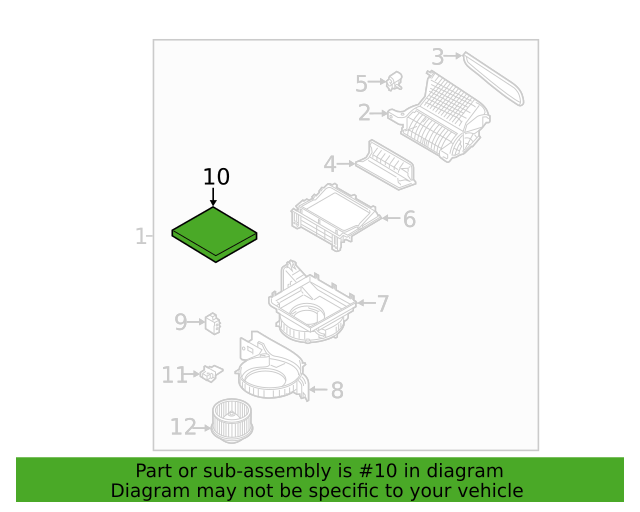 3
5
2
4
10
6
1
7
9
11
8
12

Part or sub-assembly is #10 in diagram
Diagram may not be specific to your vehicle