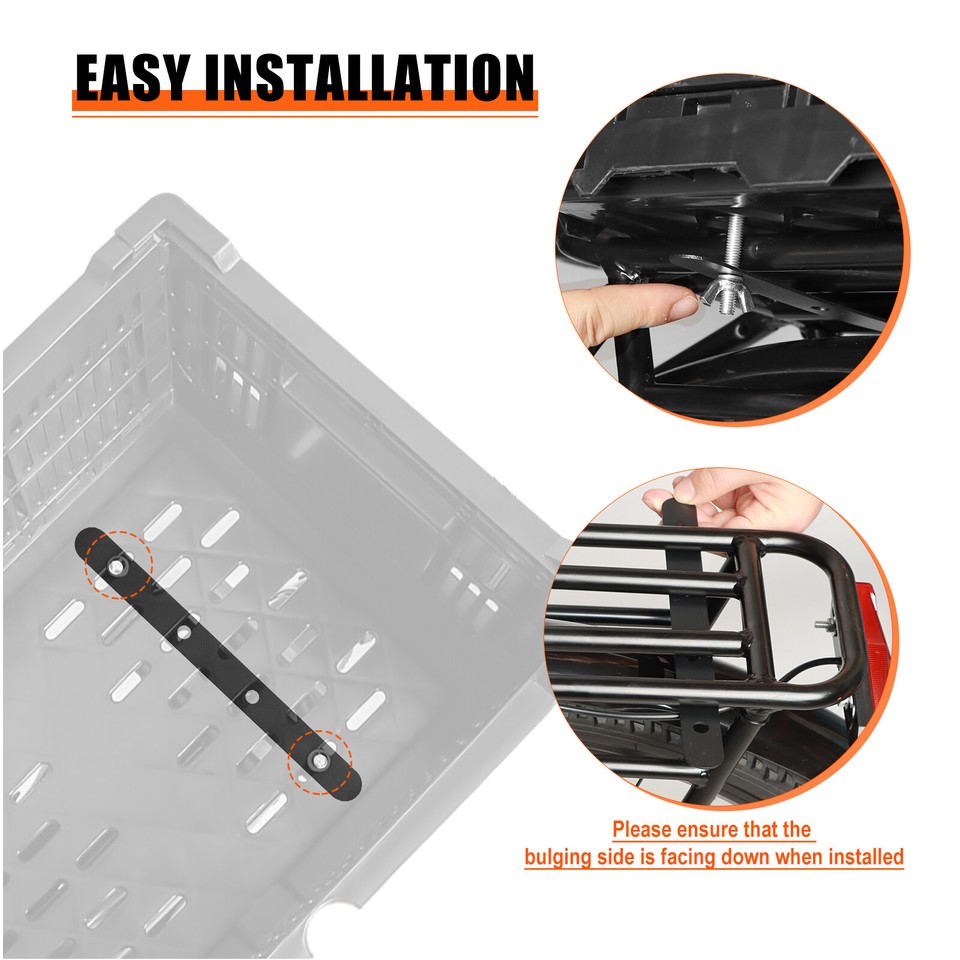 EASY INSTALLATION

Please ensure that the bulging side is facing down when installed