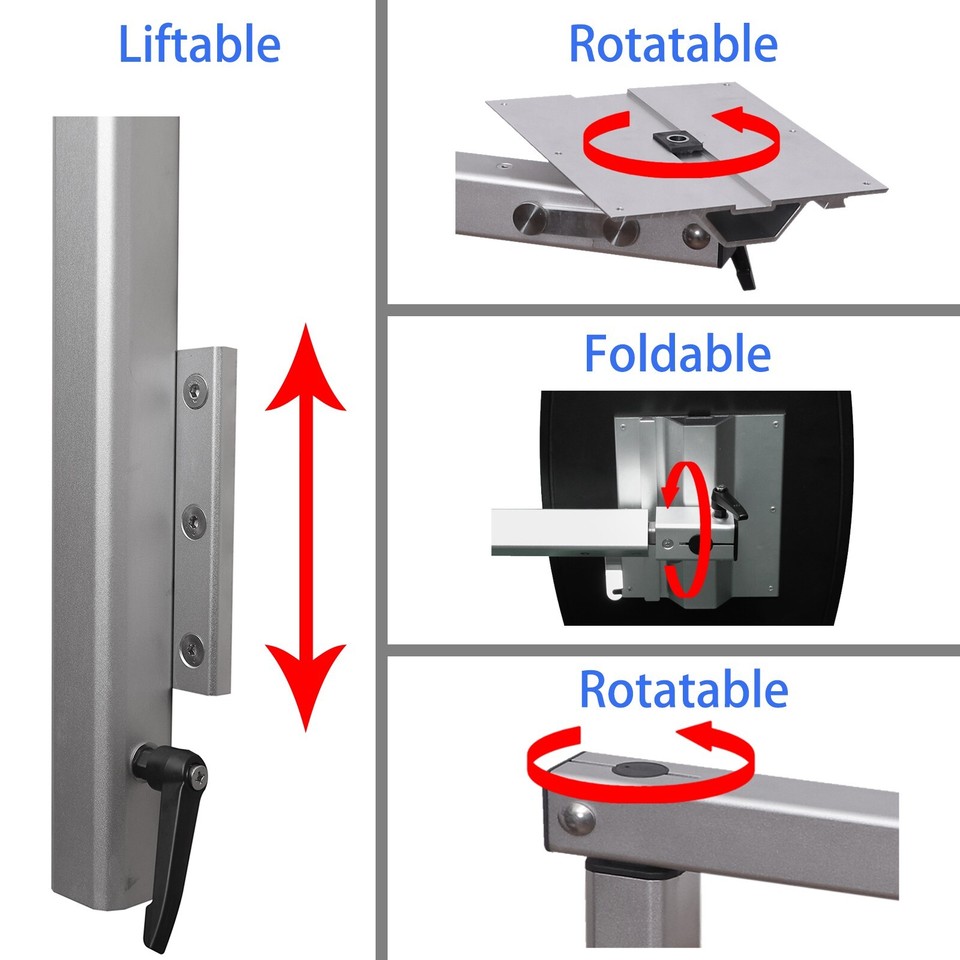 Liftable

Rotatable

Foldable

Rotatable