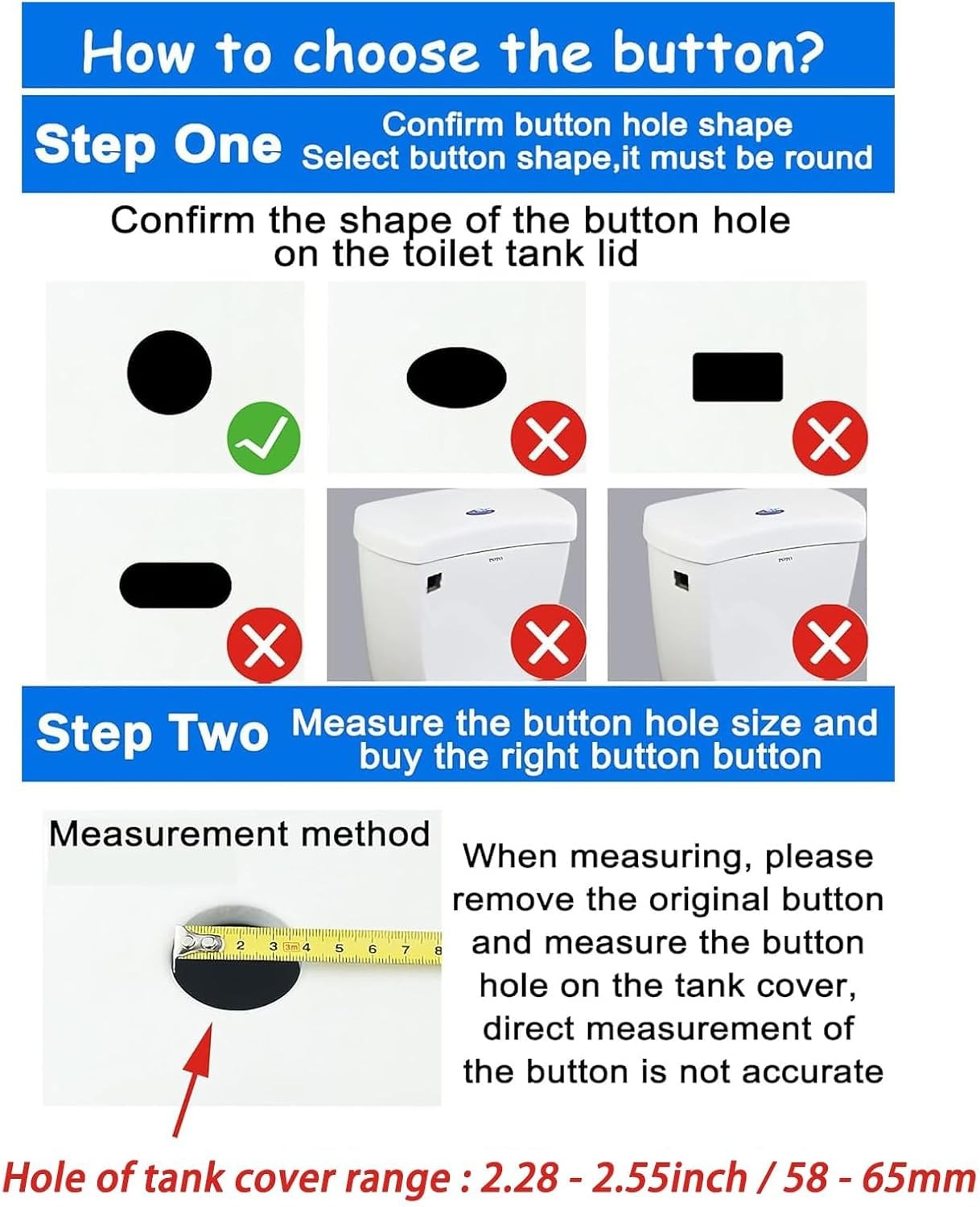 How to choose the button?

Step One
Confirm button hole shape
Select button shape,it must be round

Confirm the shape of the button hole on the toilet tank lid

Step Two
Measure the button hole size and buy the right button button

Measurement method

2 3 3m 4 5 6 7 8

When measuring, please remove the original button and measure the button hole on the tank cover, direct measurement of the button is not accurate

Hole of tank cover range : 2.28 - 2.55inch / 58 - 65mm