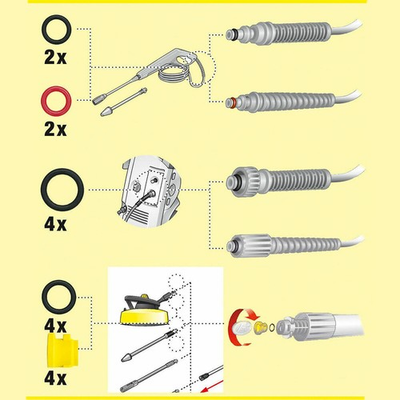 2x

2x

4x

4x

4x