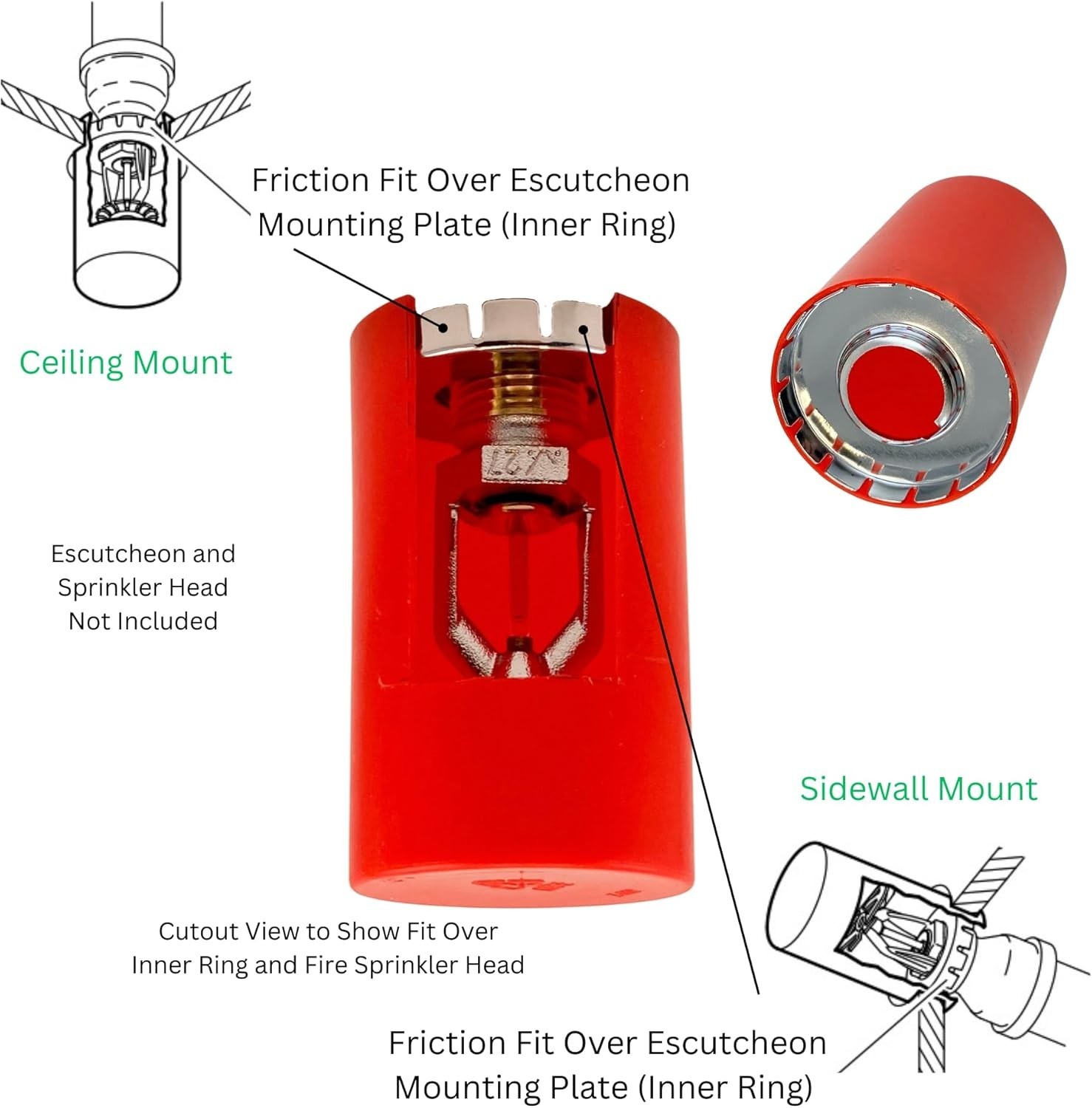 Friction Fit Over Escutcheon Mounting Plate (Inner Ring)

Ceiling Mount

Escutcheon and Sprinkler Head Not Included

Sidewall Mount

Cutout View to Show Fit Over Inner Ring and Fire Sprinkler Head

Friction Fit Over Escutcheon Mounting Plate (Inner Ring)