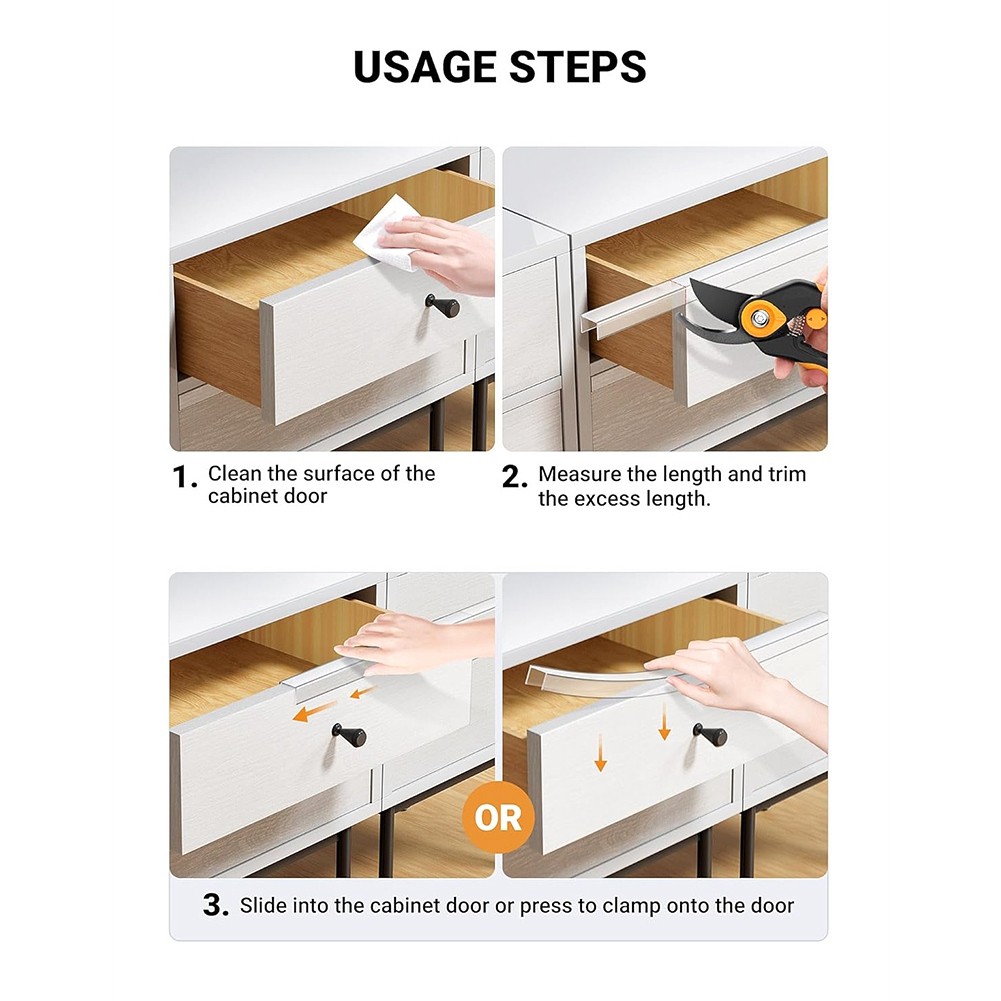 USAGE STEPS

1. Clean the surface of the cabinet door

2. Measure the length and trim the excess length.

OR

3. Slide into the cabinet door or press to clamp onto the door