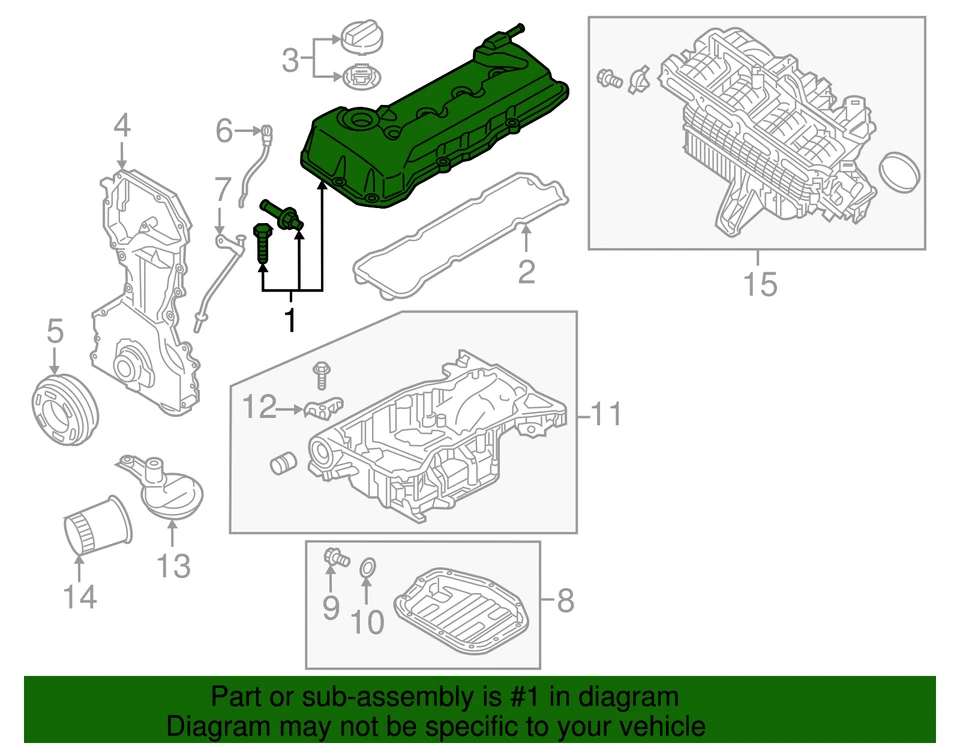 3
4
6
7
1
2
15
5
12
11
13
14
9
10
8

Part or sub-assembly is #1 in diagram
Diagram may not be specific to your vehicle