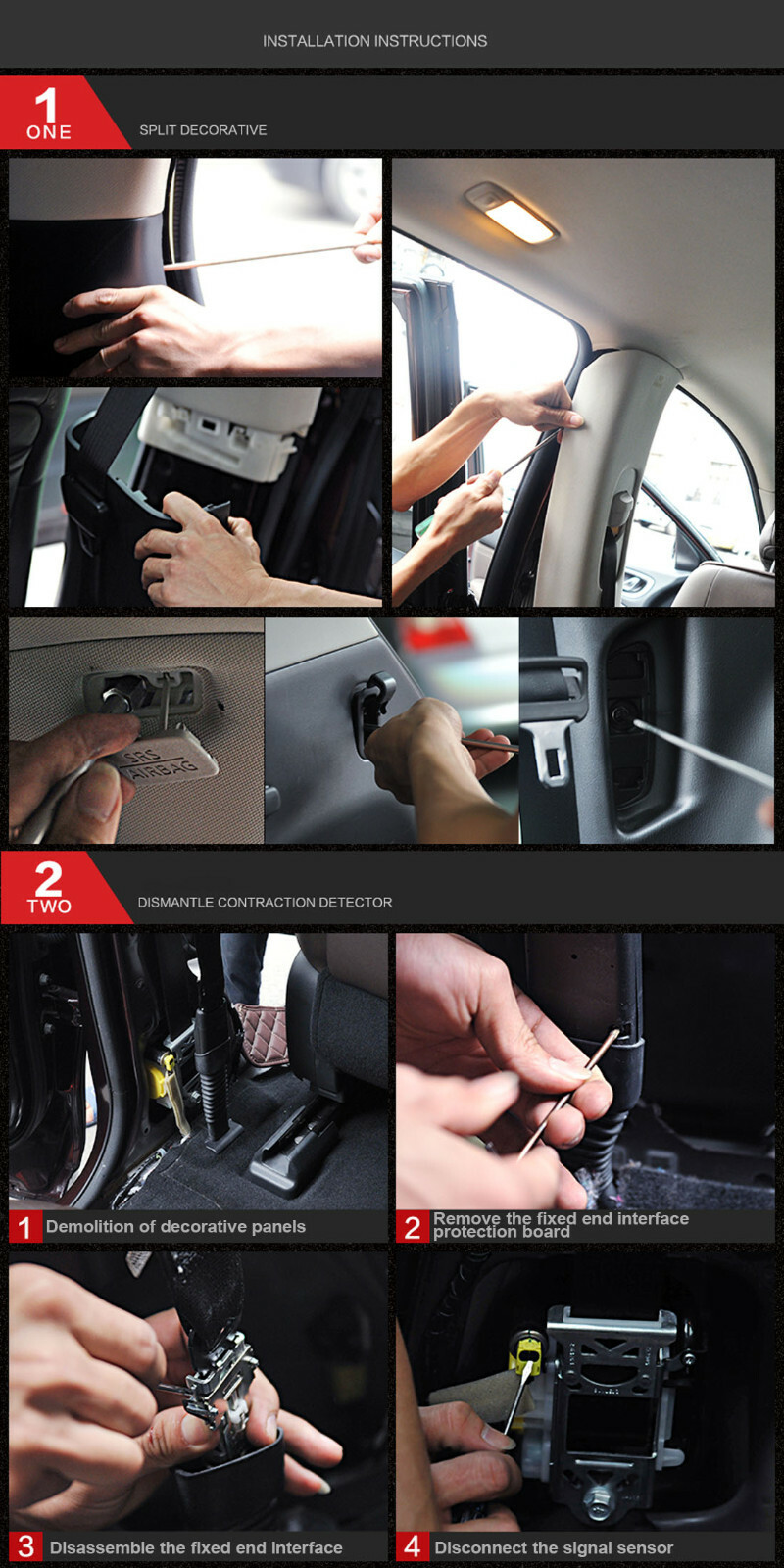 INSTALLATION INSTRUCTIONS

1
ONE
SPLIT DECORATIVE

SRS
AIRBAG

2
TWO
DISMANTLE CONTRACTION DETECTOR

1 Demolition of decorative panels

2 Remove the fixed end interface protection board

3 Disassemble the fixed end interface

4 Disconnect the signal sensor