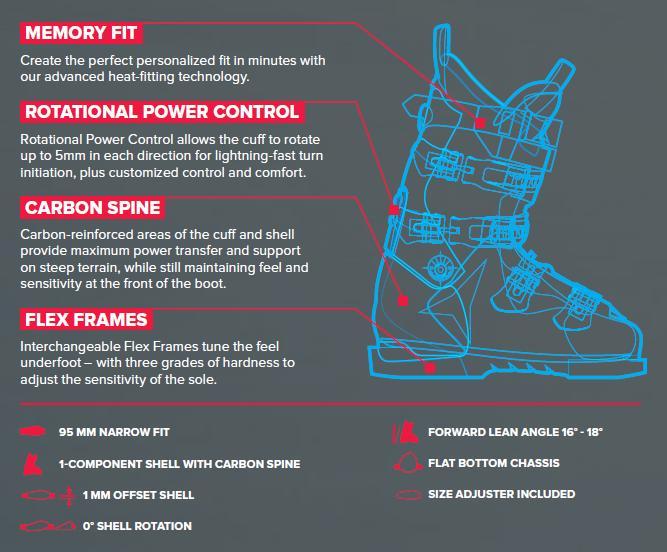 MEMORY FIT

Create the perfect personalized fit in minutes with our advanced heat-fitting technology.

ROTATIONAL POWER CONTROL

Rotational Power Control allows the cuff to rotate up to 5mm in each direction for lightning-fast turn initiation, plus customized control and comfort.

CARBON SPINE

Carbon-reinforced areas of the cuff and shell provide maximum power transfer and support on steep terrain, while still maintaining feel and sensitivity at the front of the boot.

FLEX FRAMES

Interchangeable Flex Frames tune the feel underfoot – with three grades of hardness to adjust the sensitivity of the sole.

95 MM NARROW FIT

1-COMPONENT SHELL WITH CARBON SPINE

1 MM OFFSET SHELL

0° SHELL ROTATION

FORWARD LEAN ANGLE 16° - 18°

FLAT BOTTOM CHASSIS

SIZE ADJUSTER INCLUDED