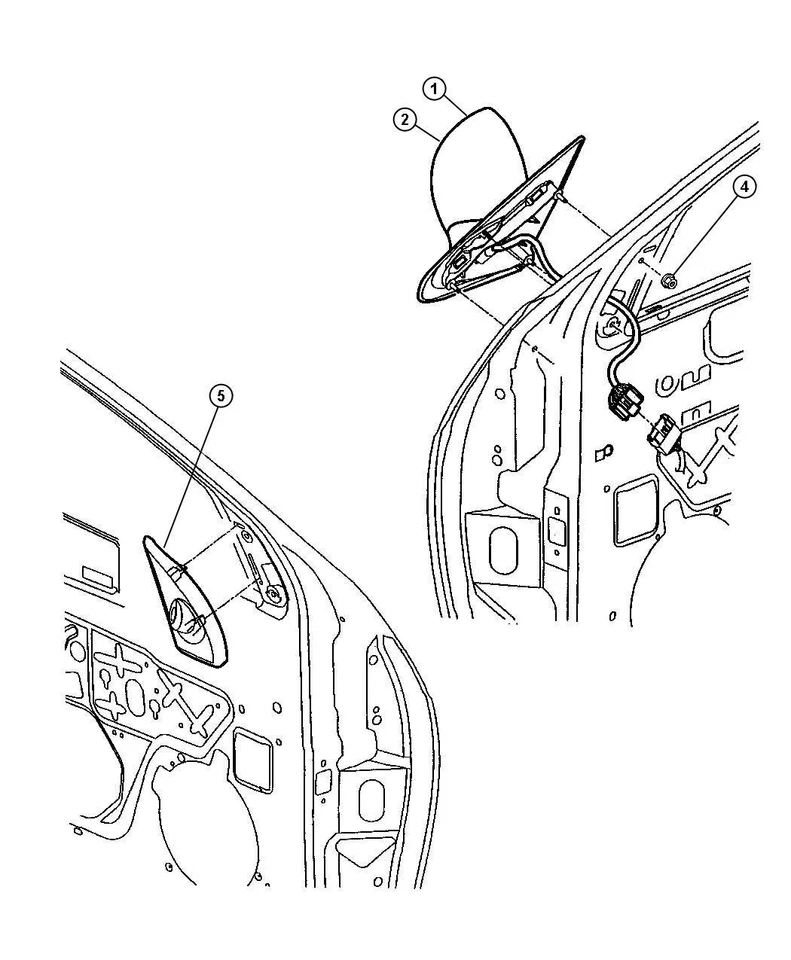 1
2
4
5