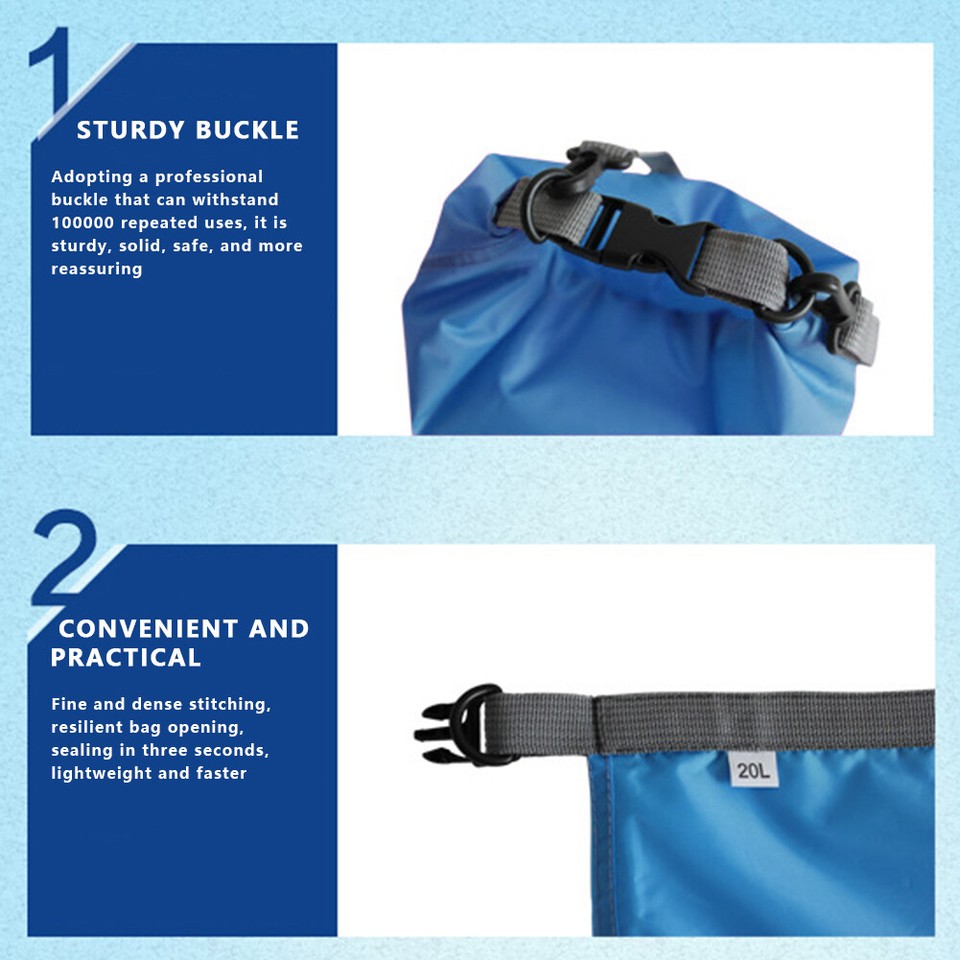 1

STURDY BUCKLE

Adopting a professional buckle that can withstand 100000 repeated uses, it is sturdy, solid, safe, and more reassuring

2

CONVENIENT AND PRACTICAL

Fine and dense stitching, resilient bag opening, sealing in three seconds, lightweight and faster

20L