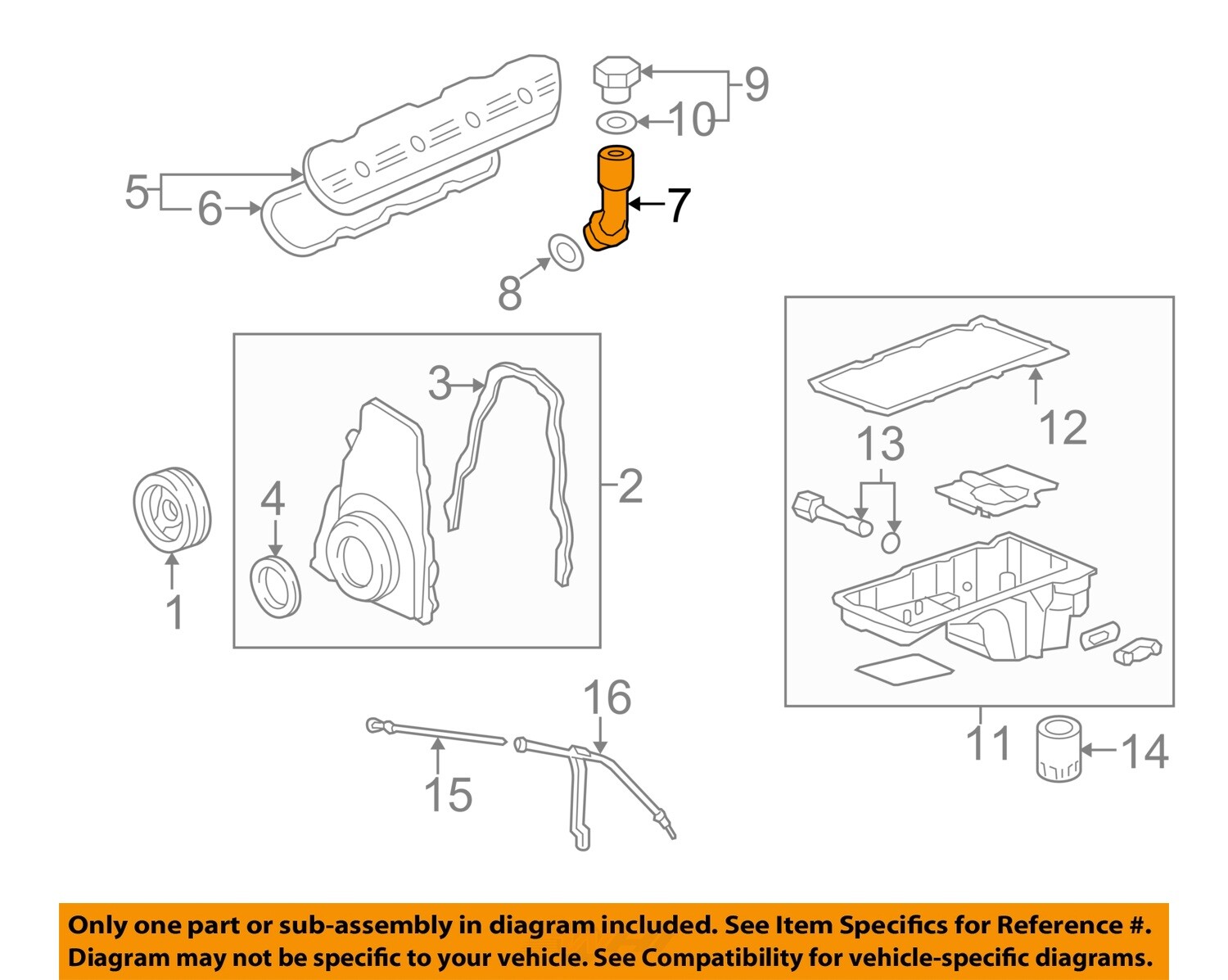 9
10
5
6
7
8
3
2
4
1
12
13
11
14
16
15

Only one part or sub-assembly in diagram included. See Item Specifics for Reference #. Diagram may not be specific to your vehicle. See Compatibility for vehicle-specific diagrams.