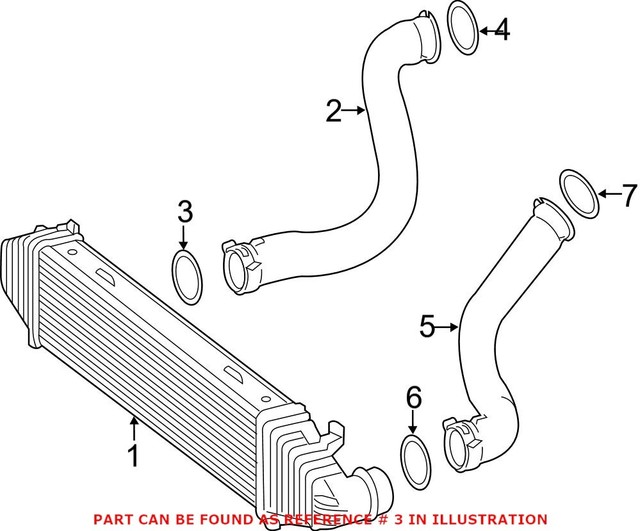 4
2
7
3
5
6
1
PART CAN BE FOUND AS REFERENCE # 3 IN ILLUSTRATION