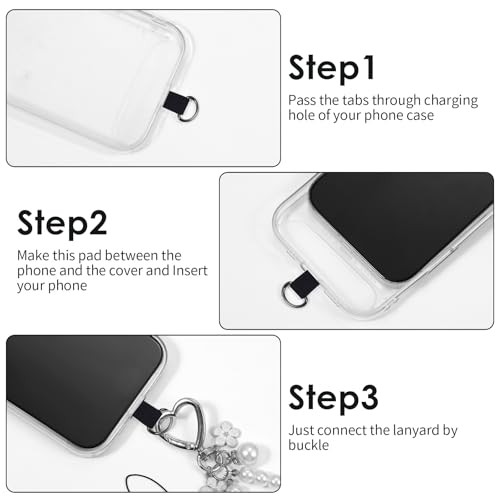 Step1

Pass the tabs through charging hole of your phone case

Step2

Make this pad between the phone and the cover and Insert your phone

Step3

Just connect the lanyard by buckle