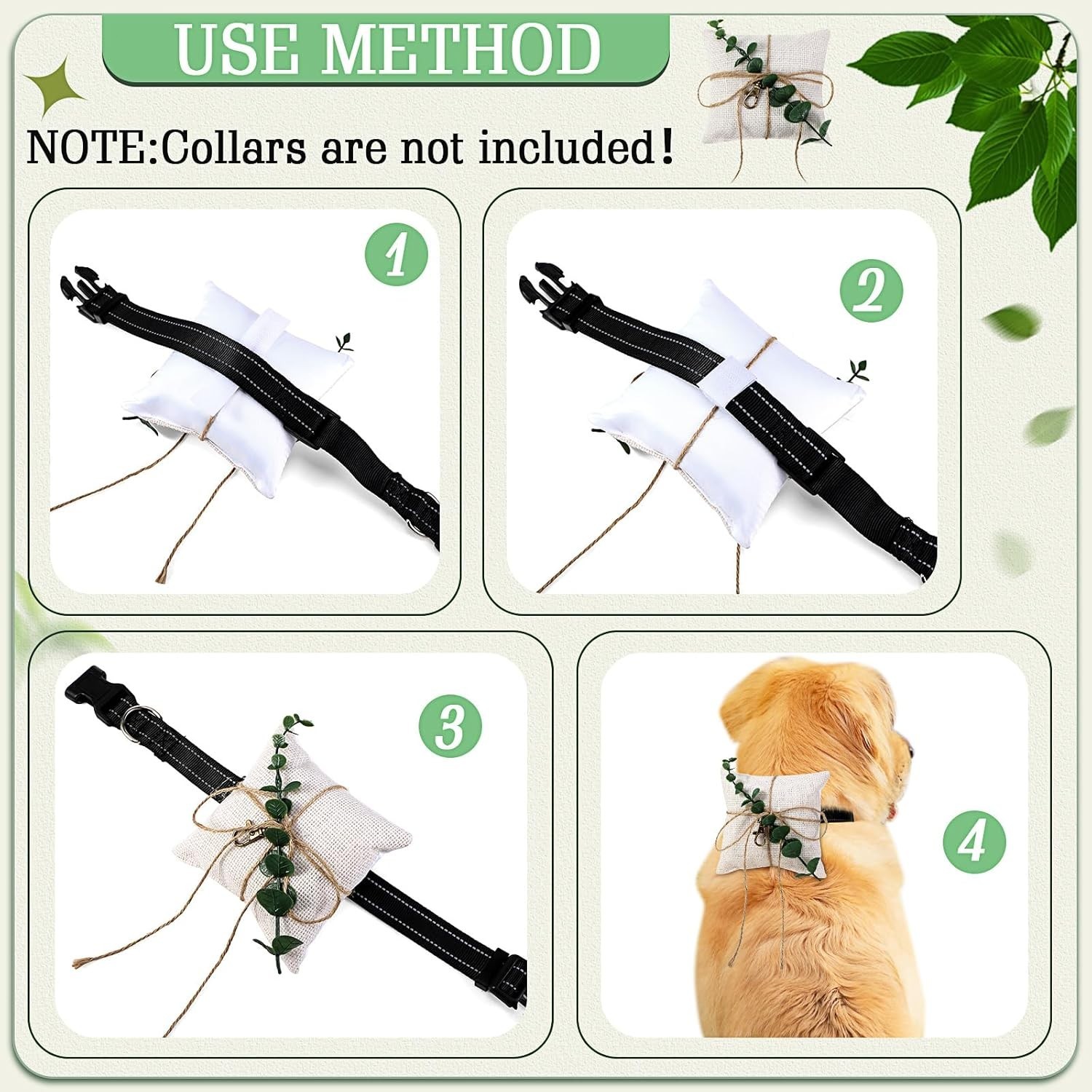 USE METHOD

NOTE:Collars are not included!

1

2

3

4