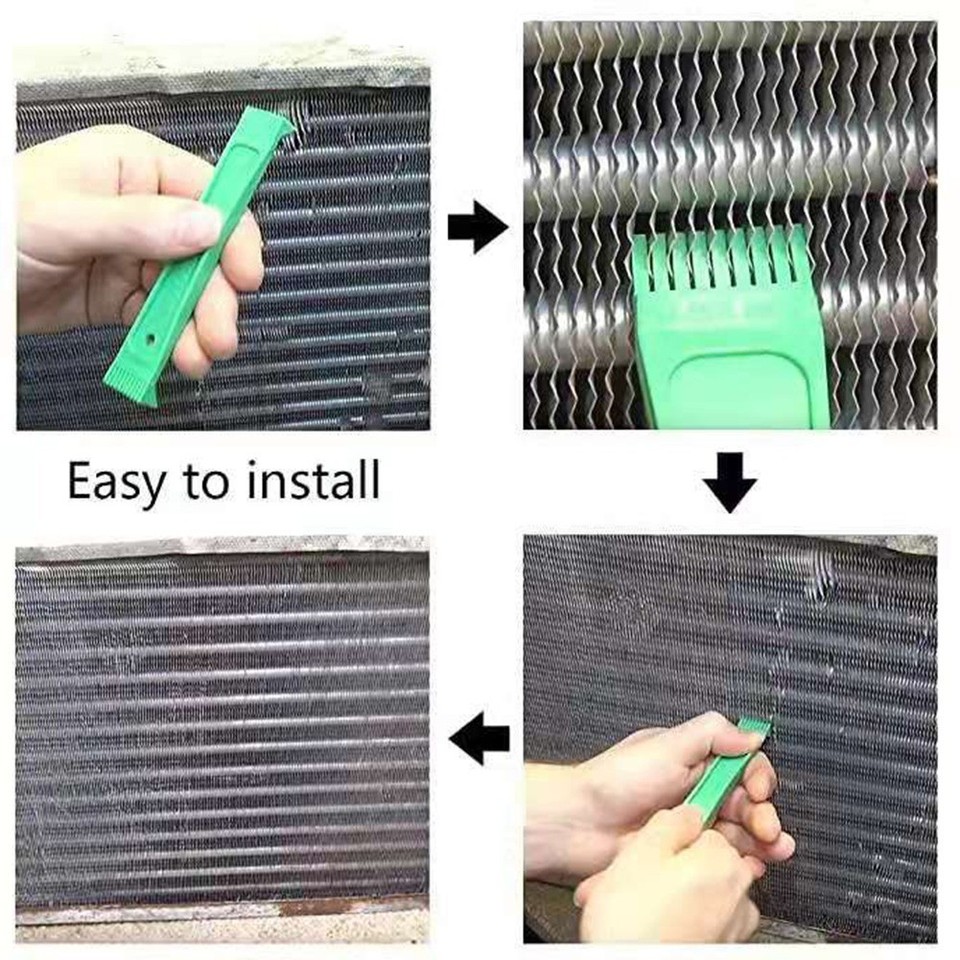 Easy to install