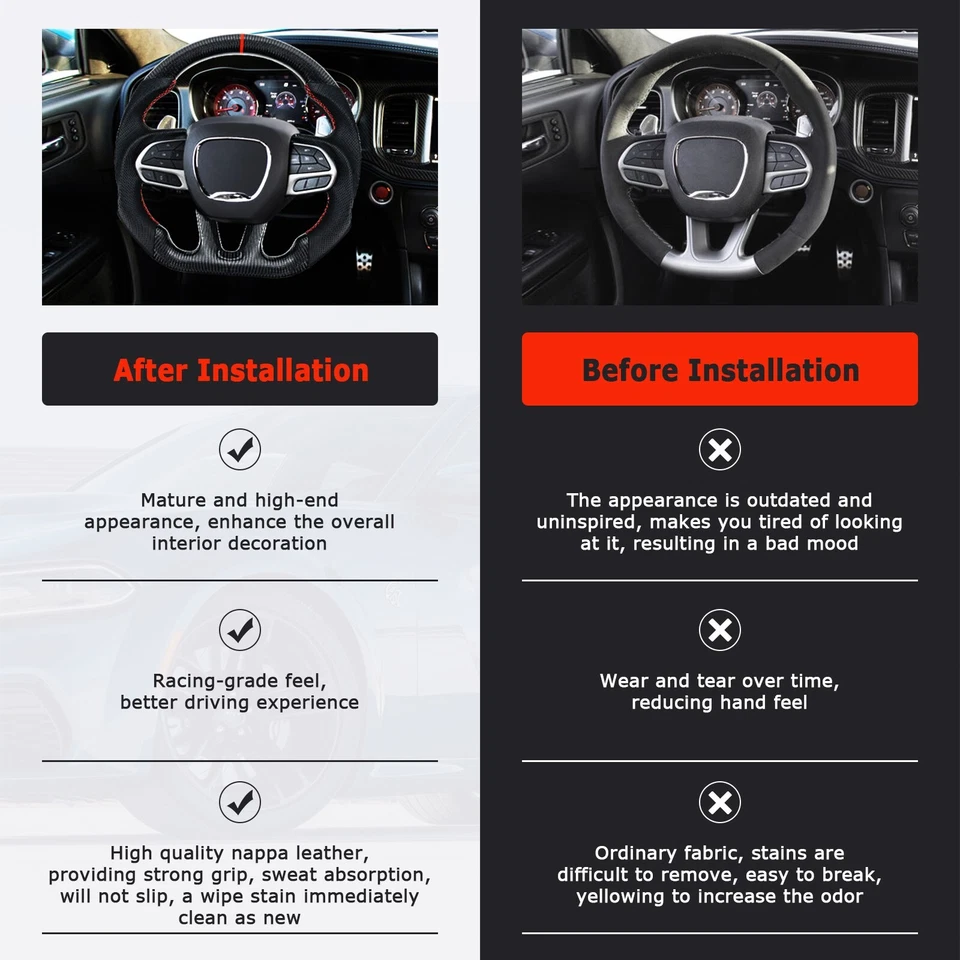 After Installation

Mature and high-end appearance, enhance the overall interior decoration

Racing-grade feel, better driving experience

High quality nappa leather, providing strong grip, sweat absorption, will not slip, a wipe stain immediately clean as new

Before Installation

The appearance is outdated and uninspired, makes you tired of looking at it, resulting in a bad mood

Wear and tear over time, reducing hand feel

Ordinary fabric, stains are difficult to remove, easy to break, yellowing to increase the odor