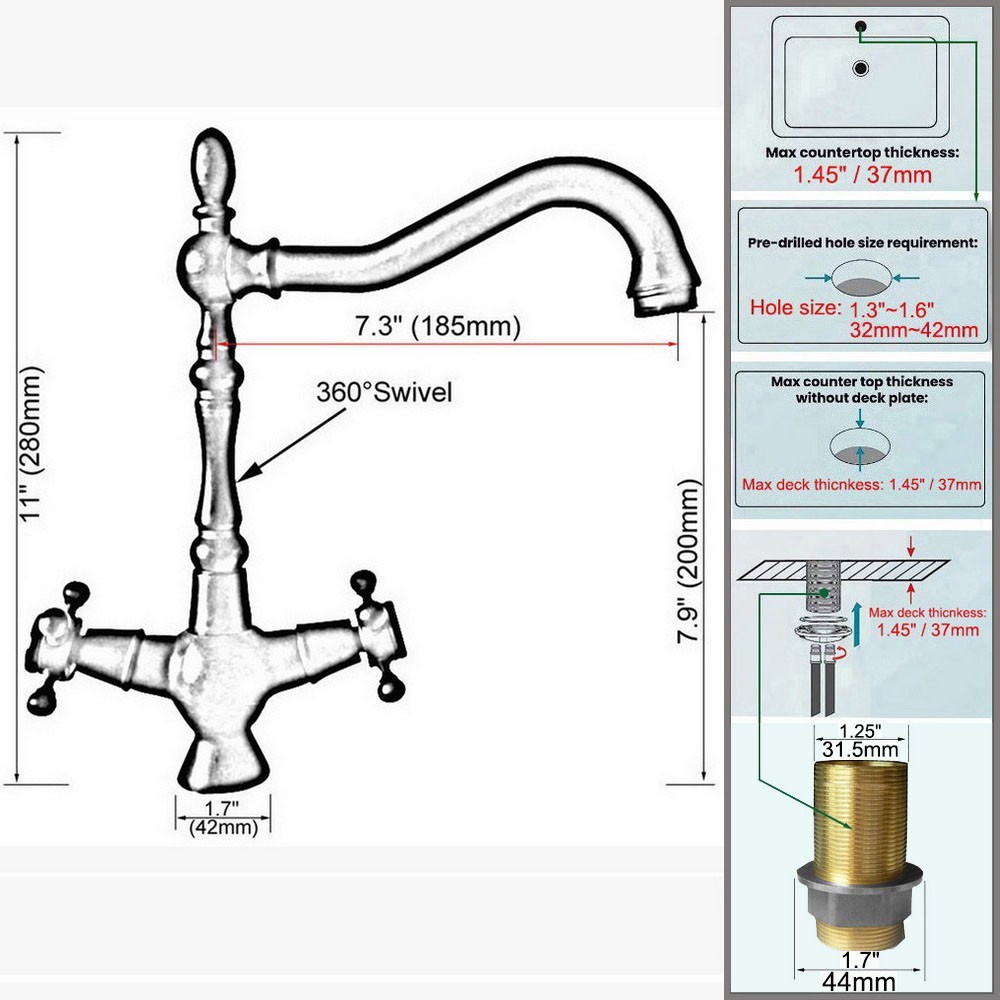 11" (280mm)

7.3" (185mm)

360°Swivel

7.9" (200mm)

1.7"
(42mm)

Max countertop thickness:
1.45" / 37mm

Pre-drilled hole size requirement:
Hole size: 1.3"~1.6"
32mm~42mm

Max counter top thickness without deck plate:
Max deck thicnkess: 1.45" / 37mm

Max deck thicnkess:
1.45" / 37mm

1.25"
31.5mm

1.7"
44mm